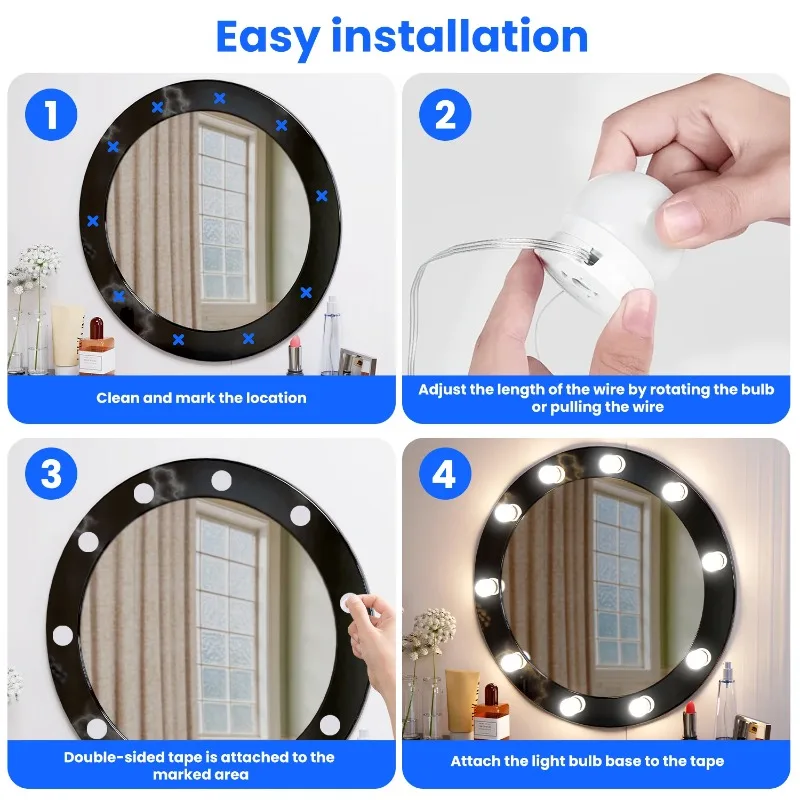 Easy installation

1

Clean and mark the location

2

Adjust the length of the wire by rotating the bulb or pulling the wire

3

Double-sided tape is attached to the marked area

4

Attach the light bulb base to the tape