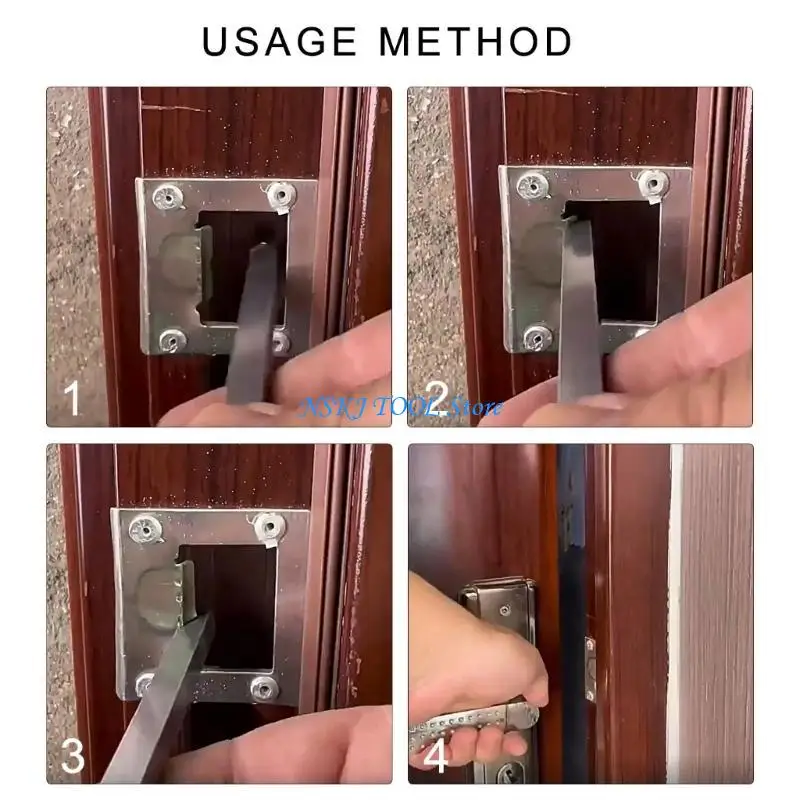 USAGE METHOD

1

2

NSKJ TOOL Store

3

4