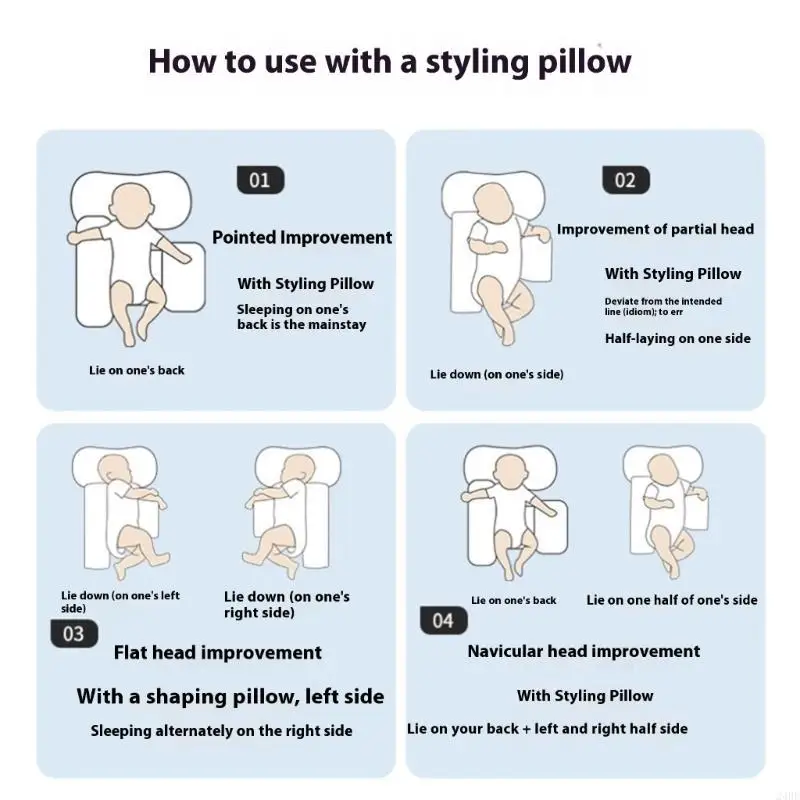 How to use with a styling pillow

01

Pointed Improvement

With Styling Pillow

Sleeping on one's back is the mainstay

Lie on one's back

02

Improvement of partial head

With Styling Pillow

Deviate from the intended line (idiom); to err

Half-laying on one side

Lie down (on one's side)

Lie down (on one's left side)

Lie down (on one's right side)

03

Flat head improvement

With a shaping pillow, left side

Sleeping alternately on the right side

Lie on one's back

Lie on one half of one's side

04

Navicular head improvement

With Styling Pillow

Lie on your back + left and right half side