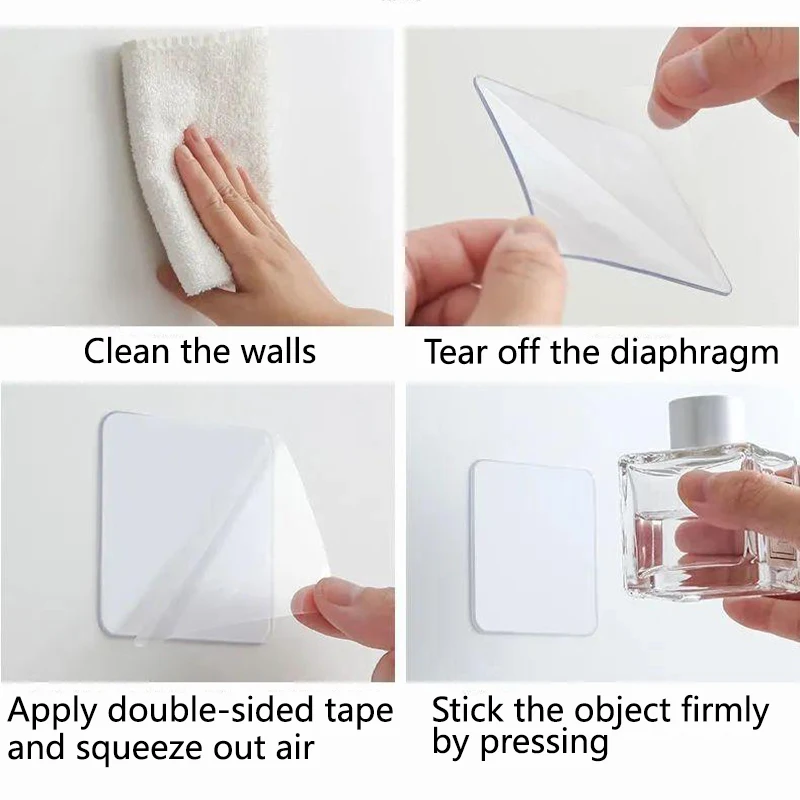 Clean the walls

Tear off the diaphragm

Apply double-sided tape and squeeze out air

Stick the object firmly by pressing