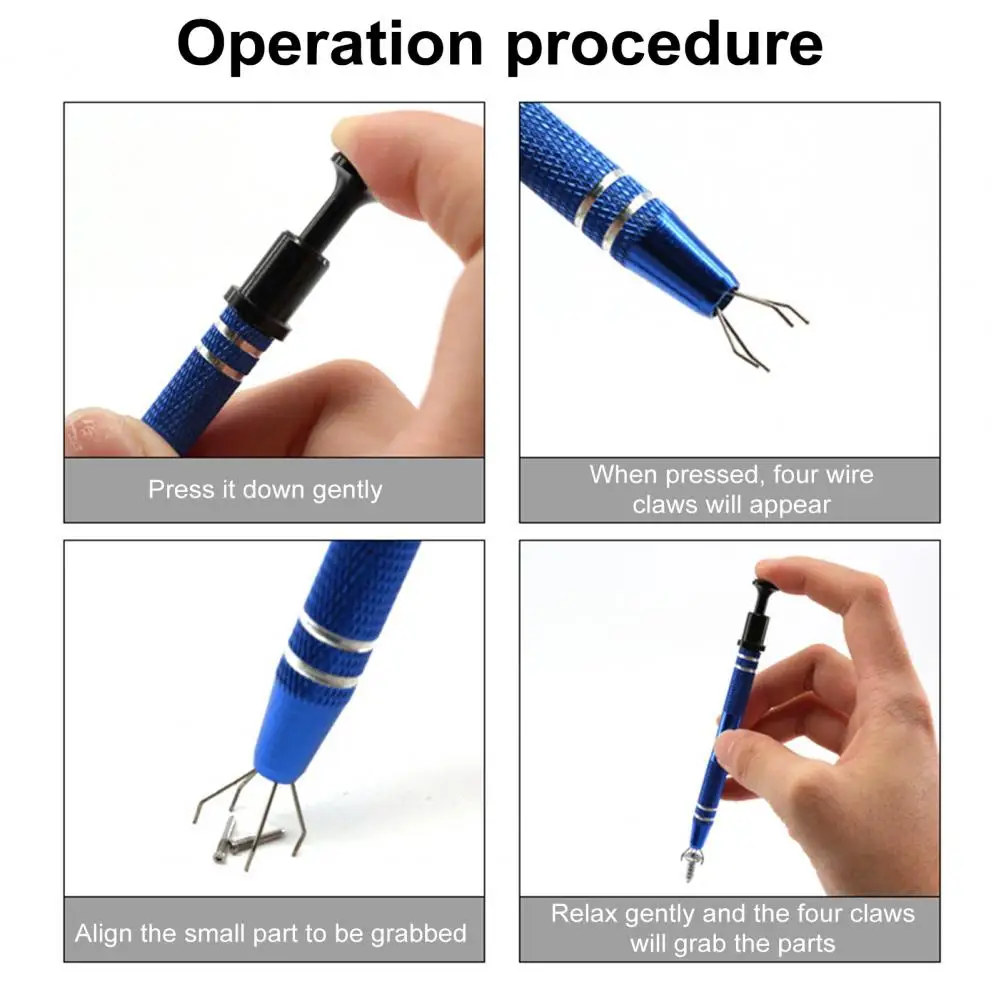 Operation procedure

Press it down gently

When pressed, four wire claws will appear

Align the small part to be grabbed

Relax gently and the four claws will grab the parts