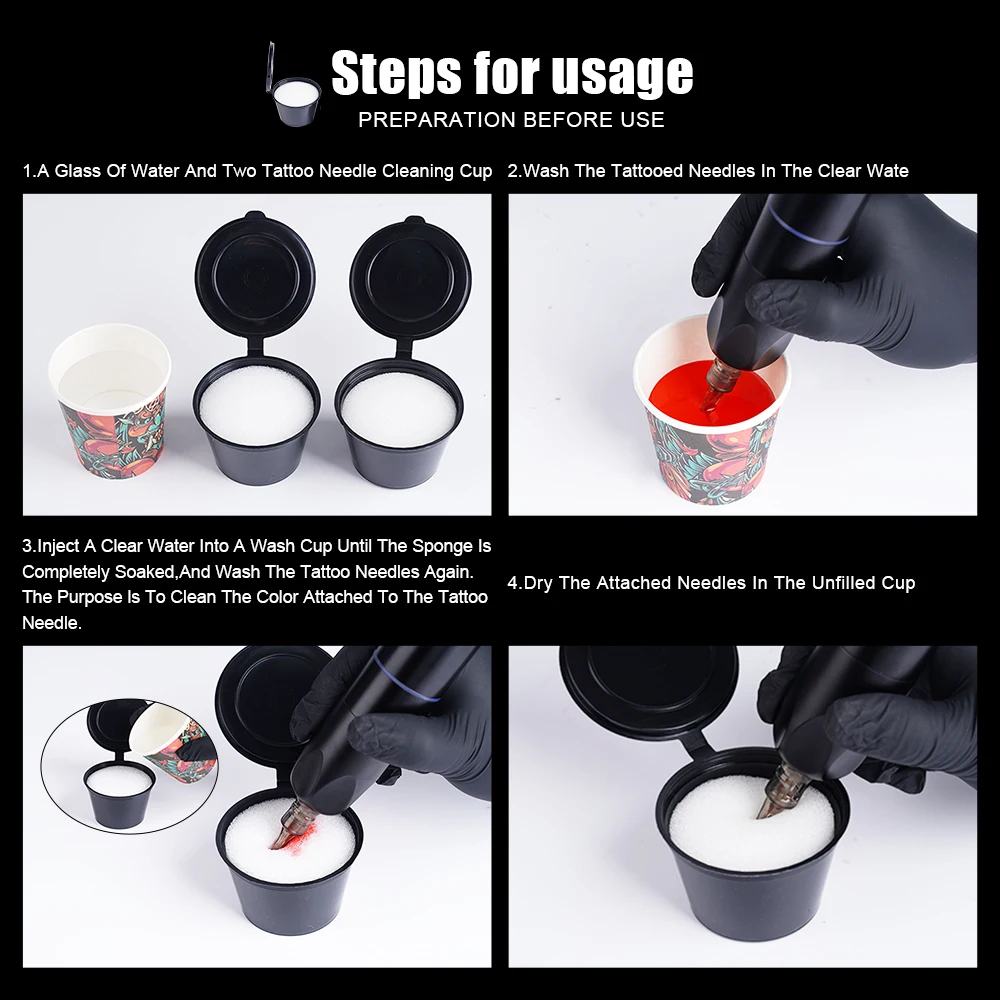 Steps for usage
PREPARATION BEFORE USE

1.A Glass Of Water And Two Tattoo Needle Cleaning Cup

2.Wash The Tattooed Needles In The Clear Wate

3.Inject A Clear Water Into A Wash Cup Until The Sponge Is Completely Soaked,And Wash The Tattoo Needles Again. The Purpose Is To Clean The Color Attached To The Tattoo Needle.

4.Dry The Attached Needles In The Unfilled Cup