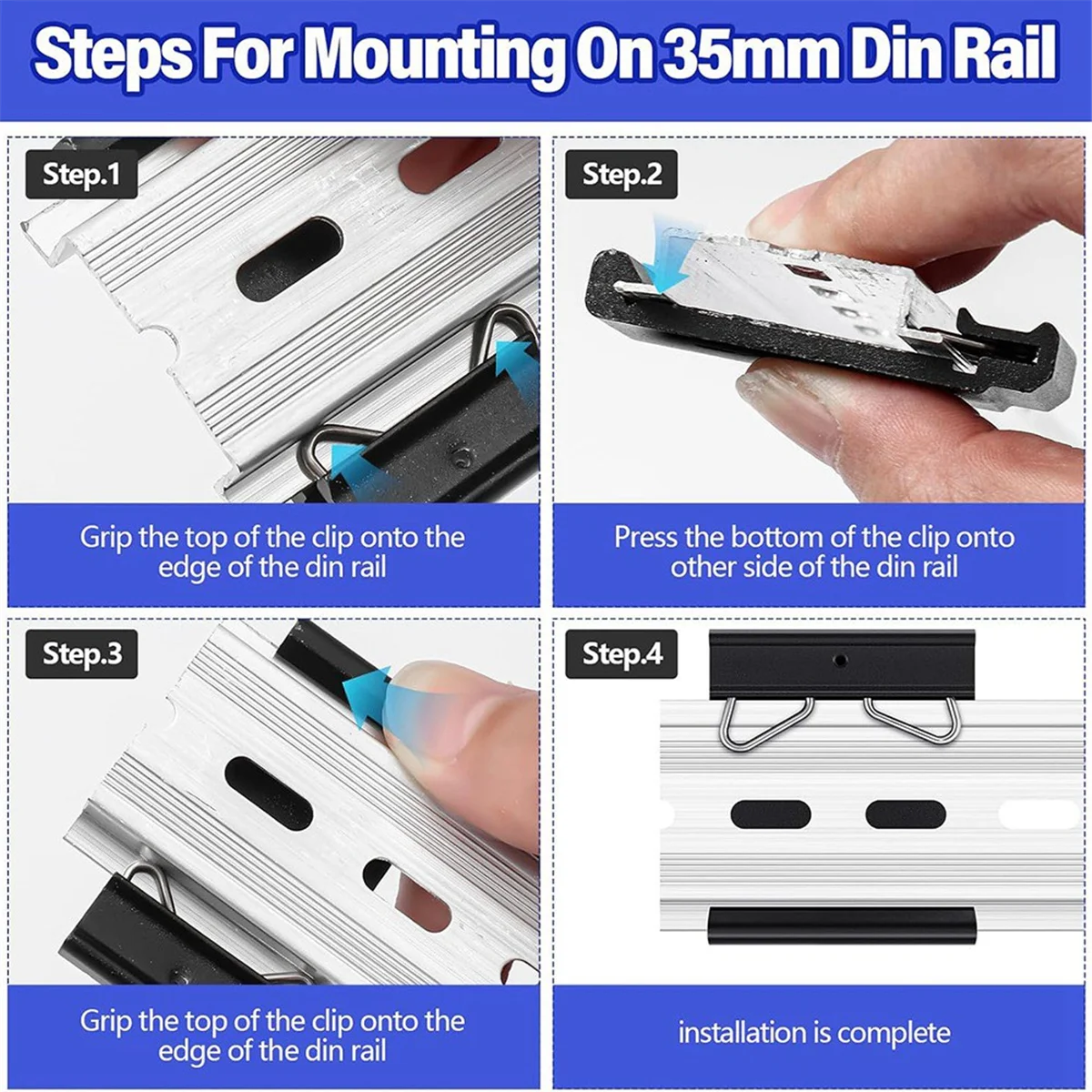 Steps For Mounting On 35mm Din Rail

Step.1

Grip the top of the clip onto the edge of the din rail

Step.2

Press the bottom of the clip onto other side of the din rail

Step.3

Grip the top of the clip onto the edge of the din rail

Step.4

installation is complete