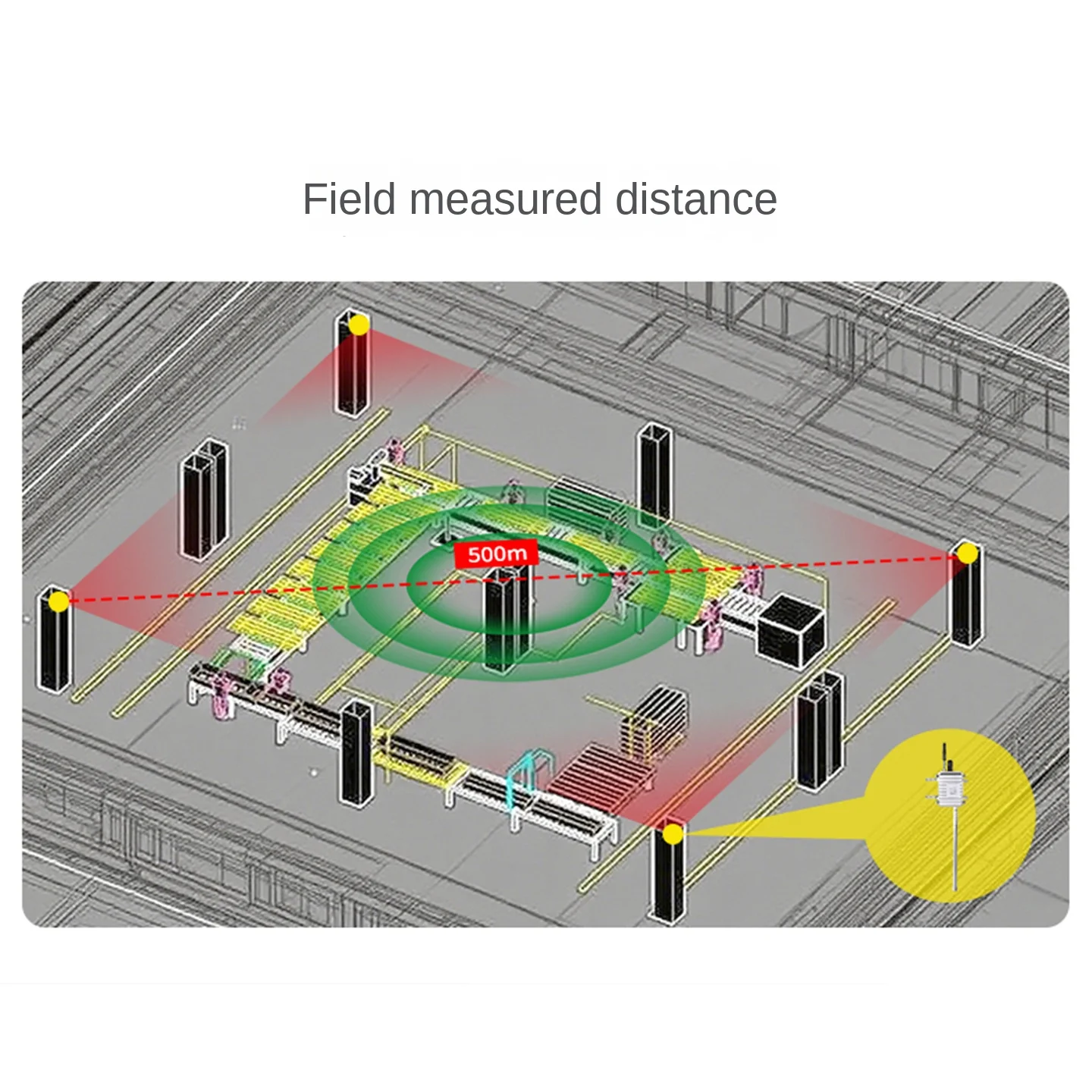 Field measured distance

500m