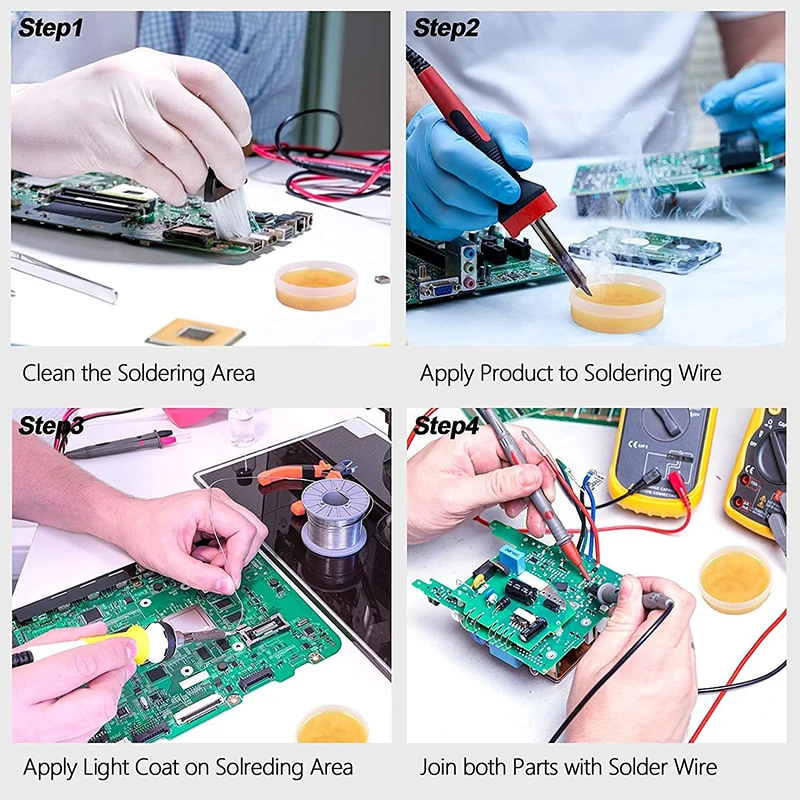 Step1

Clean the Soldering Area

Step2

Apply Product to Soldering Wire

Step3

Apply Light Coat on Solreding Area

Step4

Join both Parts with Solder Wire