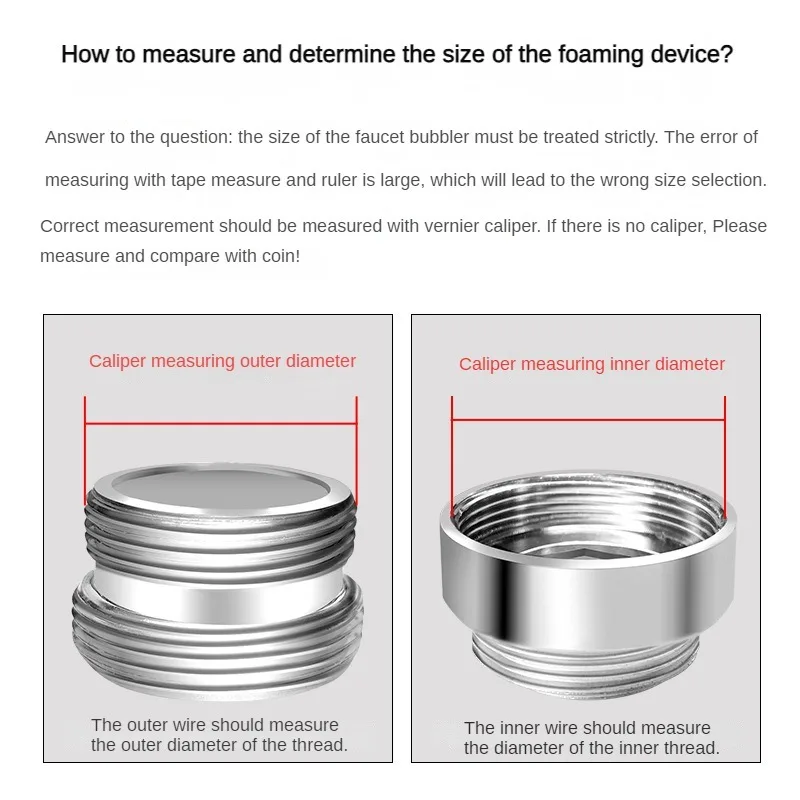 How to measure and determine the size of the foaming device?

Answer to the question: the size of the faucet bubbler must be treated strictly. The error of measuring with tape measure and ruler is large, which will lead to the wrong size selection.

Correct measurement should be measured with vernier caliper. If there is no caliper, Please measure and compare with coin!

Caliper measuring outer diameter

The outer wire should measure the outer diameter of the thread.

Caliper measuring inner diameter

The inner wire should measure the diameter of the inner thread.