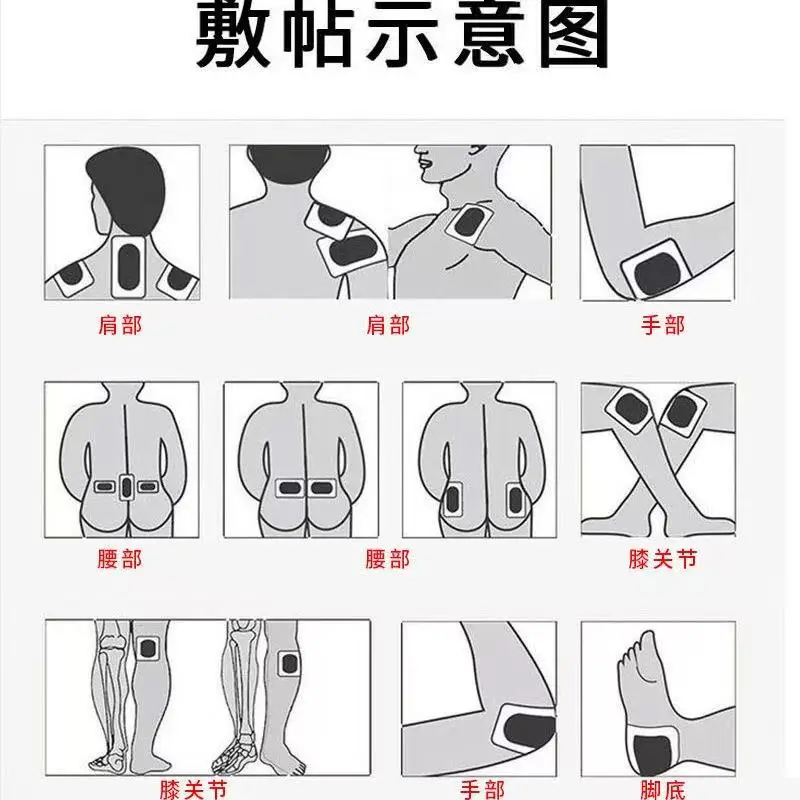 敷帖示意图

肩部

肩部

手部

腰部

腰部

膝关节

膝关节

手部

脚底