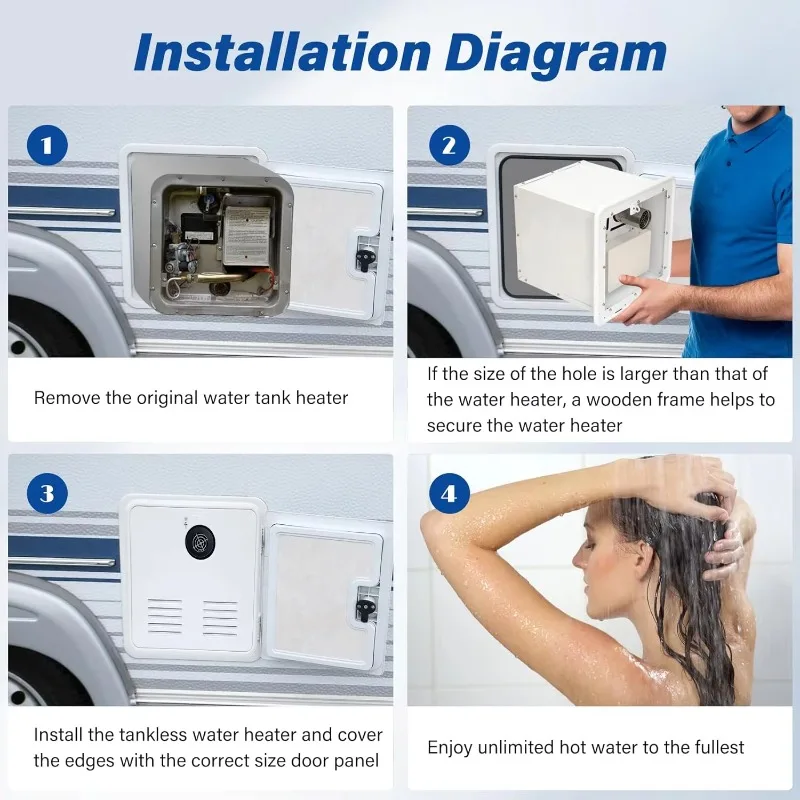 Installation Diagram

1

Remove the original water tank heater

2

If the size of the hole is larger than that of the water heater, a wooden frame helps to secure the water heater

3

Install the tankless water heater and cover the edges with the correct size door panel

4

Enjoy unlimited hot water to the fullest