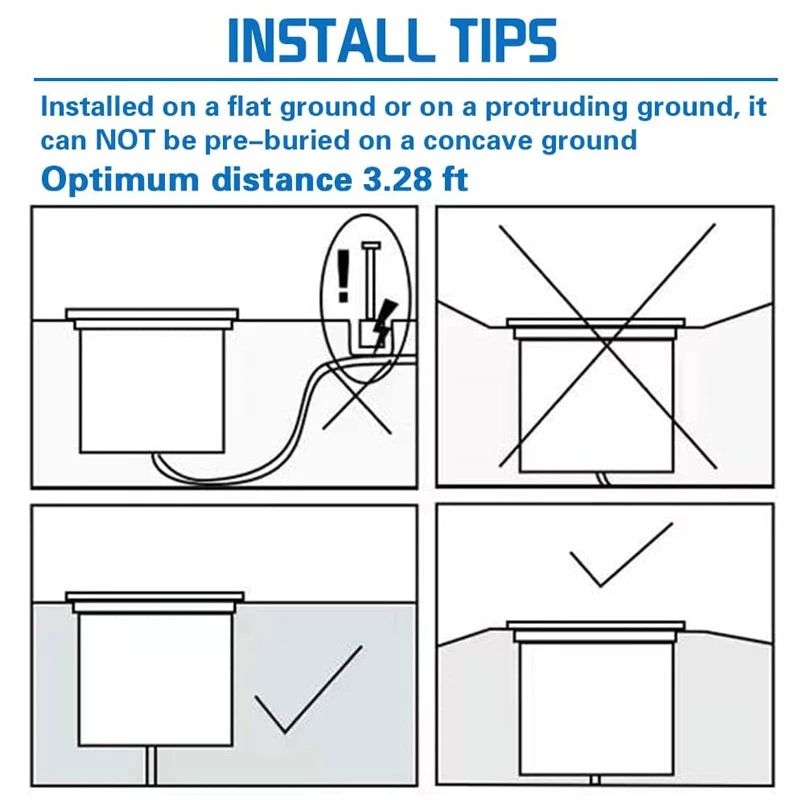 INSTALL TIPS

Installed on a flat ground or on a protruding ground, it can NOT be pre–buried on a concave ground

Optimum distance 3.28 ft

!