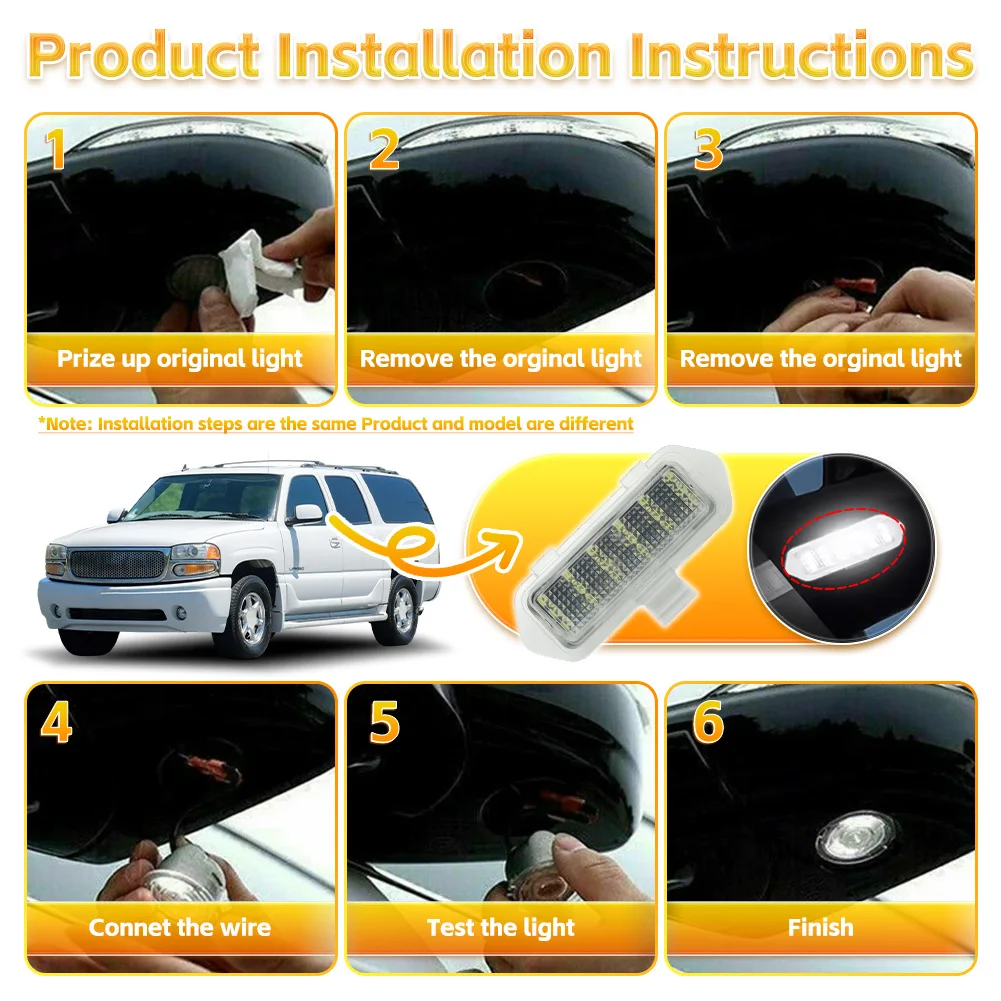 Product Installation Instructions

1
Prize up original light

2
Remove the orginal light

3
Remove the orginal light

*Note: Installation steps are the same Product and model are different

4
Connet the wire

5
Test the light

6
Finish