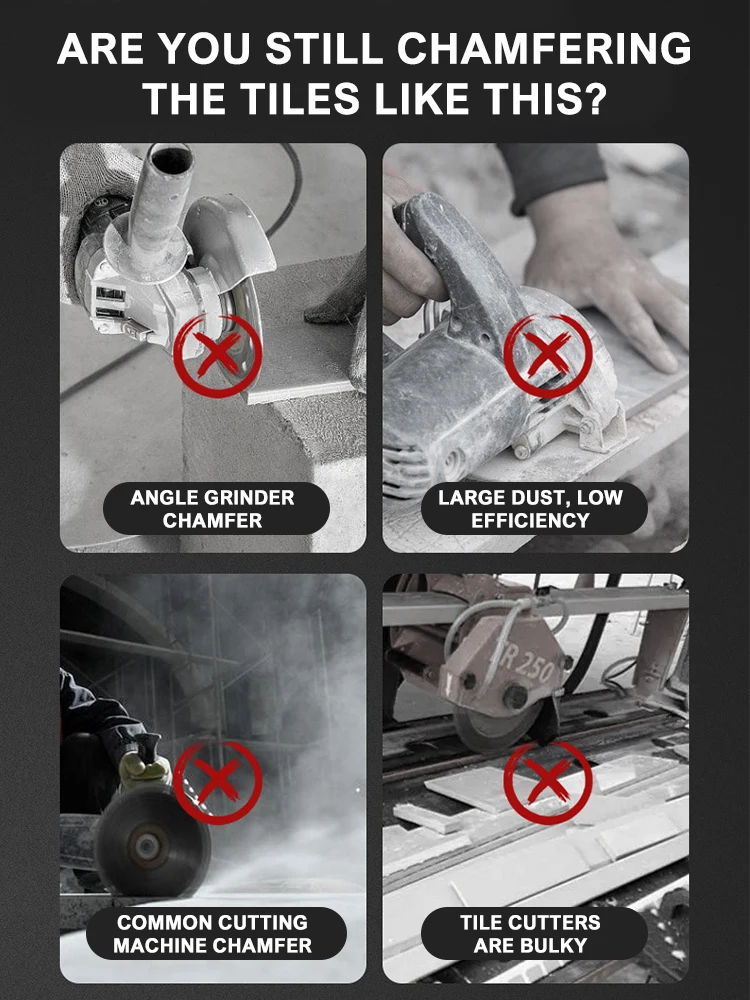 ARE YOU STILL CHAMFERING THE TILES LIKE THIS?

ANGLE GRINDER CHAMFER

LARGE DUST, LOW EFFICIENCY

COMMON CUTTING MACHINE CHAMFER

R 250

TILE CUTTERS ARE BULKY