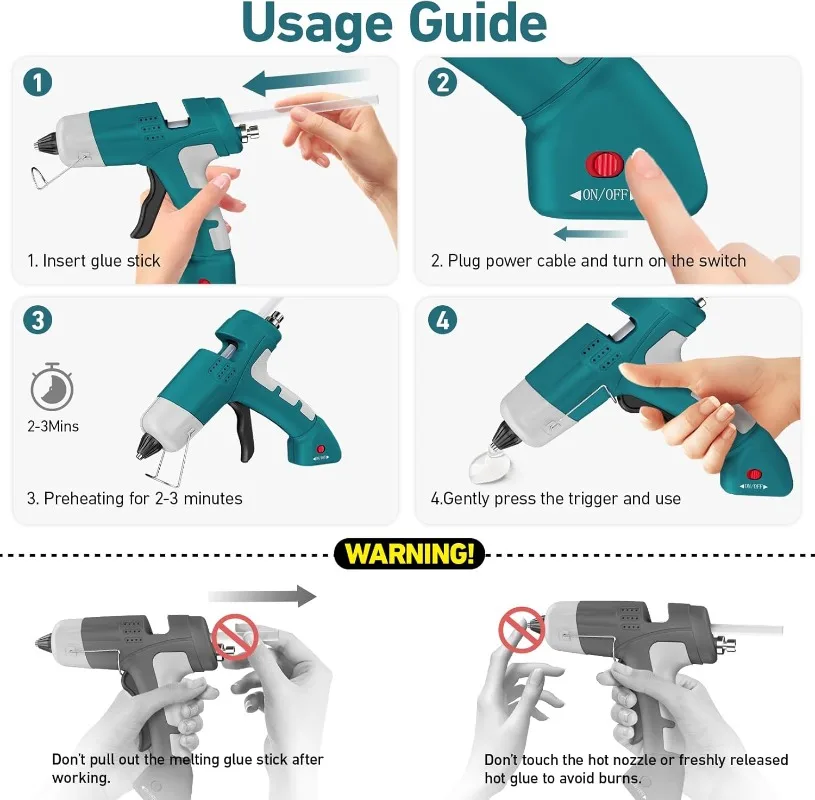 Usage Guide

1

1. Insert glue stick

2

ON/OFF

2. Plug power cable and turn on the switch

3

2-3Mins

3. Preheating for 2-3 minutes

4

ON/OFF

4.Gently press the trigger and use

WARNING!

Don't pull out the melting glue stick after working.

Don't touch the hot nozzle or freshly released hot glue to avoid burns.