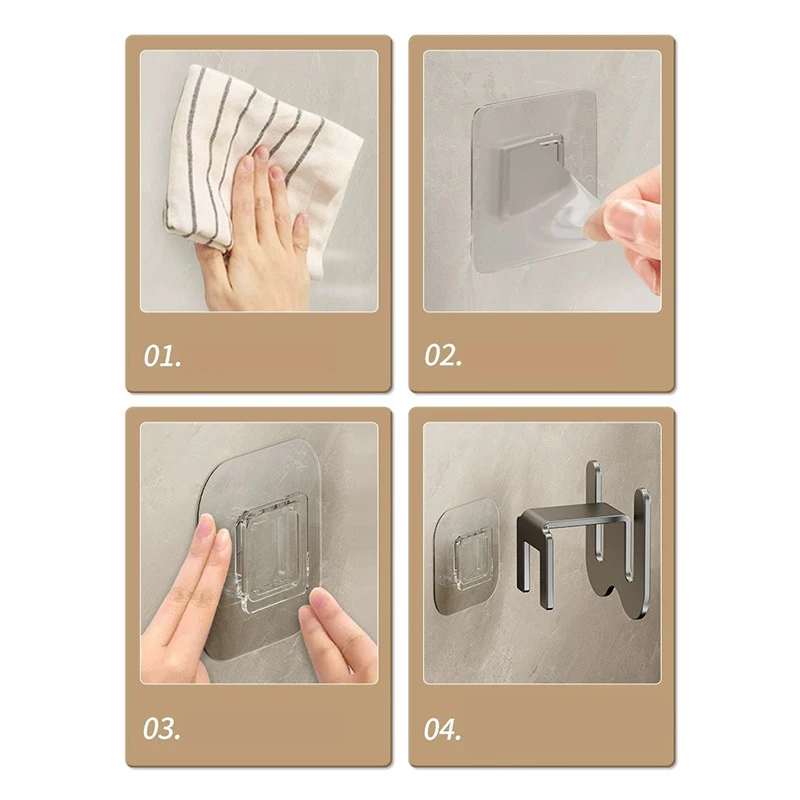 01.

02.

03.

04.