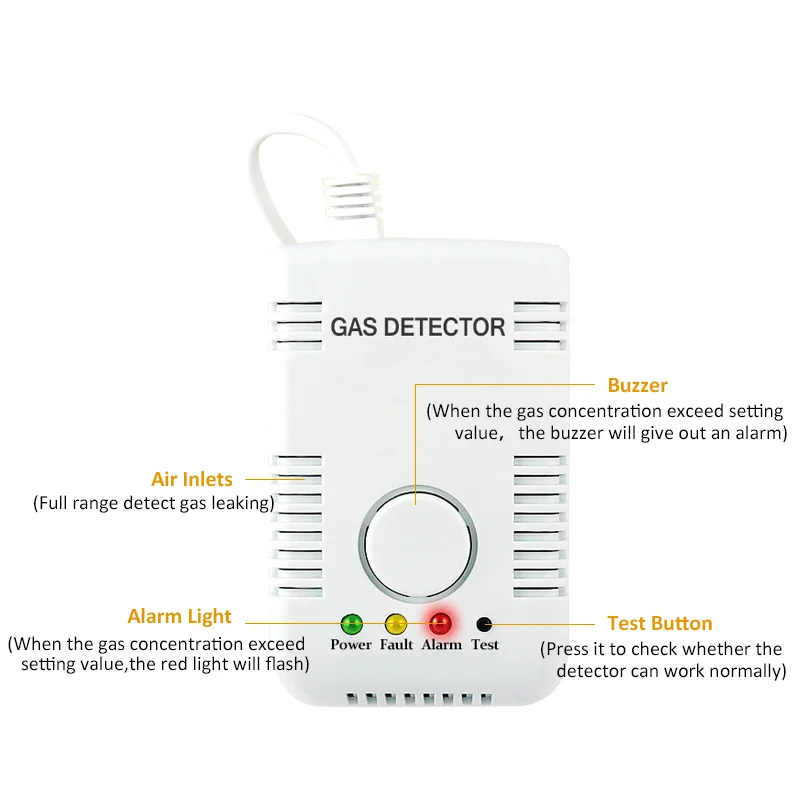 GAS DETECTOR

Buzzer
(When the gas concentration exceed setting value， the buzzer will give out an alarm)

Air Inlets
(Full range detect gas leaking)

Alarm Light
(When the gas concentration exceed setting value,the red light will flash)

Power Fault Alarm Test

Test Button
(Press it to check whether the detector can work normally)