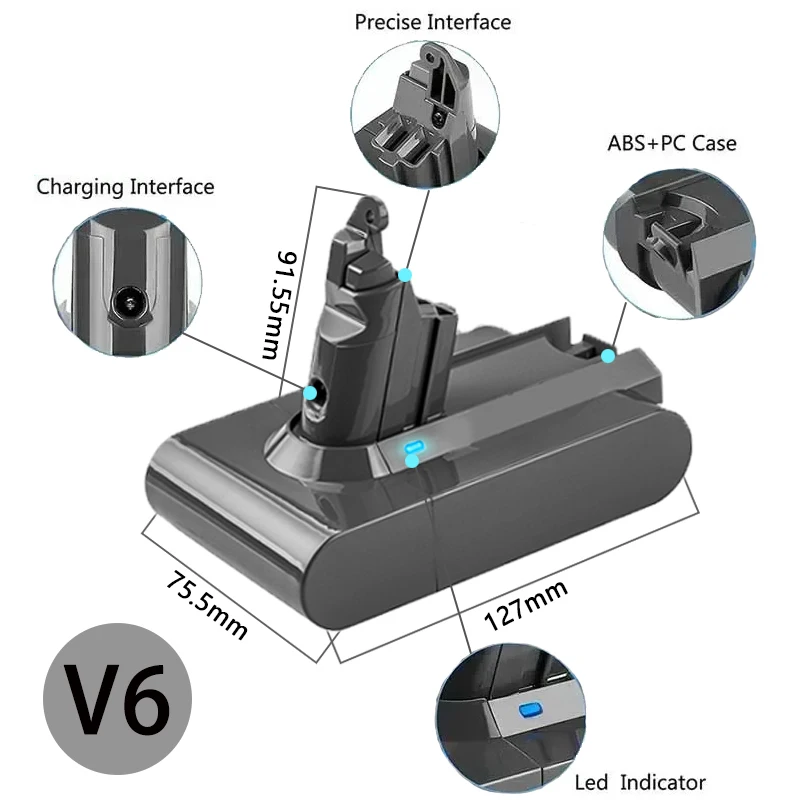 Precise Interface

ABS+PC Case

Charging Interface

91.55mm

75.5mm

127mm

V6

Led Indicator