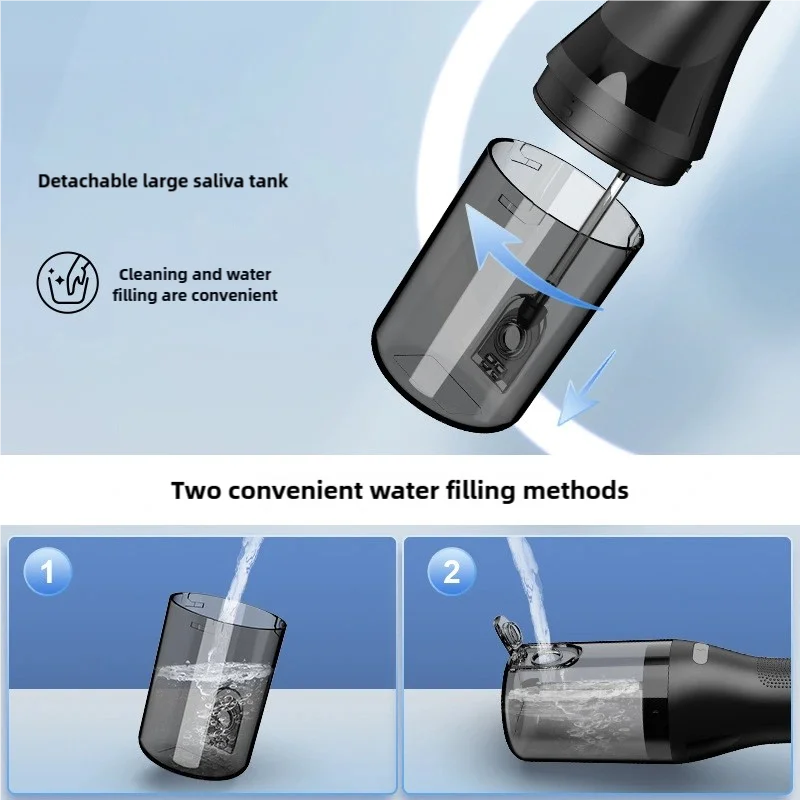 Detachable large saliva tank

Cleaning and water filling are convenient

Two convenient water filling methods

1

2