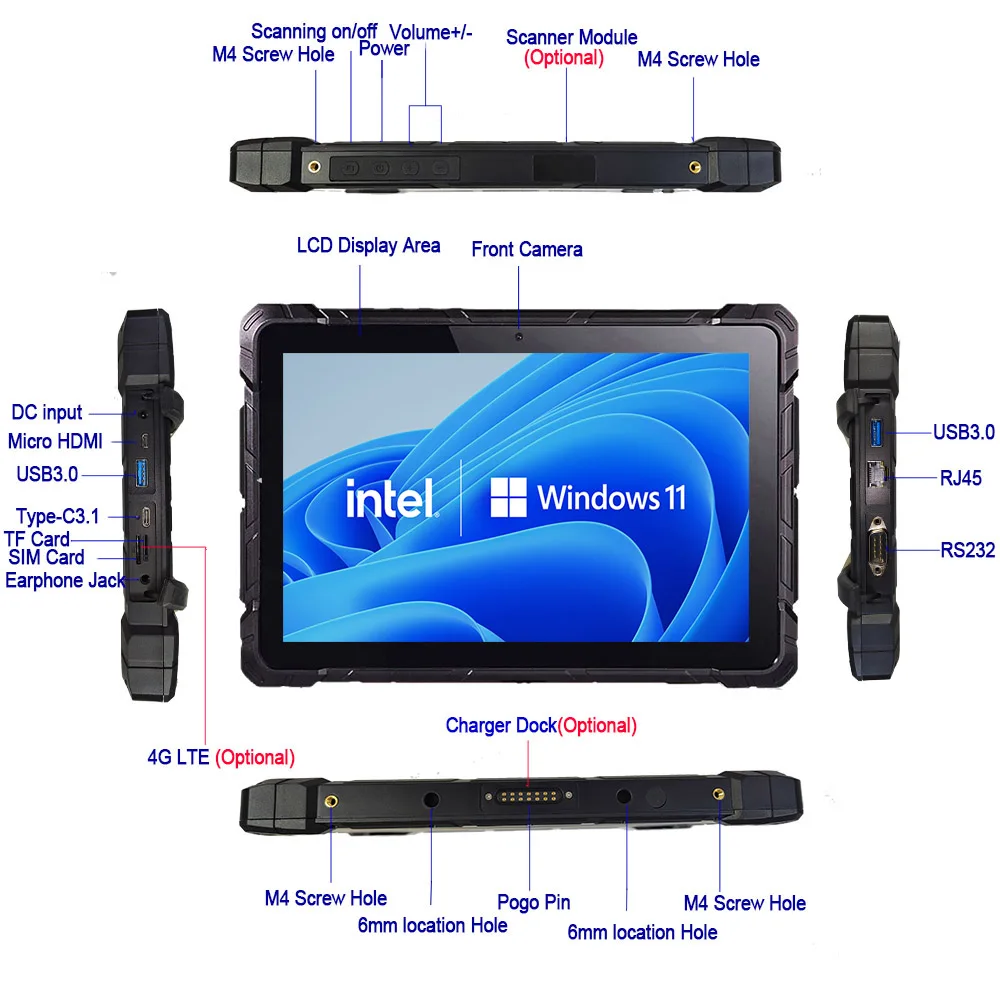 Scanning on/off
M4 Screw Hole
Power
Volume+/-
Scanner Module
(Optional)
M4 Screw Hole

LCD Display Area
Front Camera

DC input
Micro HDMI
USB3.0
Type-C3.1
TF Card
SIM Card
Earphone Jack

intel
Windows 11

USB3.0
RJ45
RS232

4G LTE (Optional)

Charger Dock(Optional)

M4 Screw Hole
6mm location Hole
Pogo Pin
6mm location Hole
M4 Screw Hole