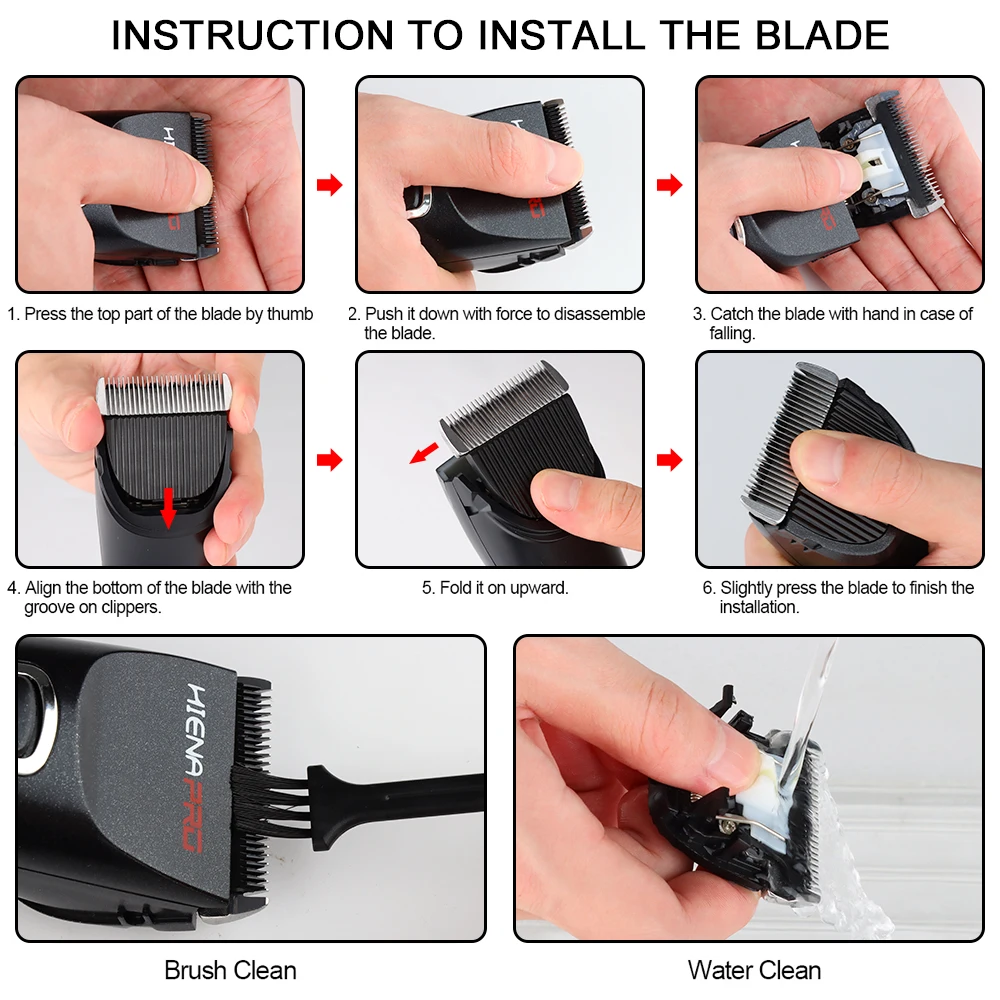 INSTRUCTION TO INSTALL THE BLADE

1. Press the top part of the blade by thumb

2. Push it down with force to disassemble the blade.

3. Catch the blade with hand in case of falling.

4. Align the bottom of the blade with the groove on clippers.

5. Fold it on upward.

6. Slightly press the blade to finish the installation.

HIENA PRO

Brush Clean

Water Clean