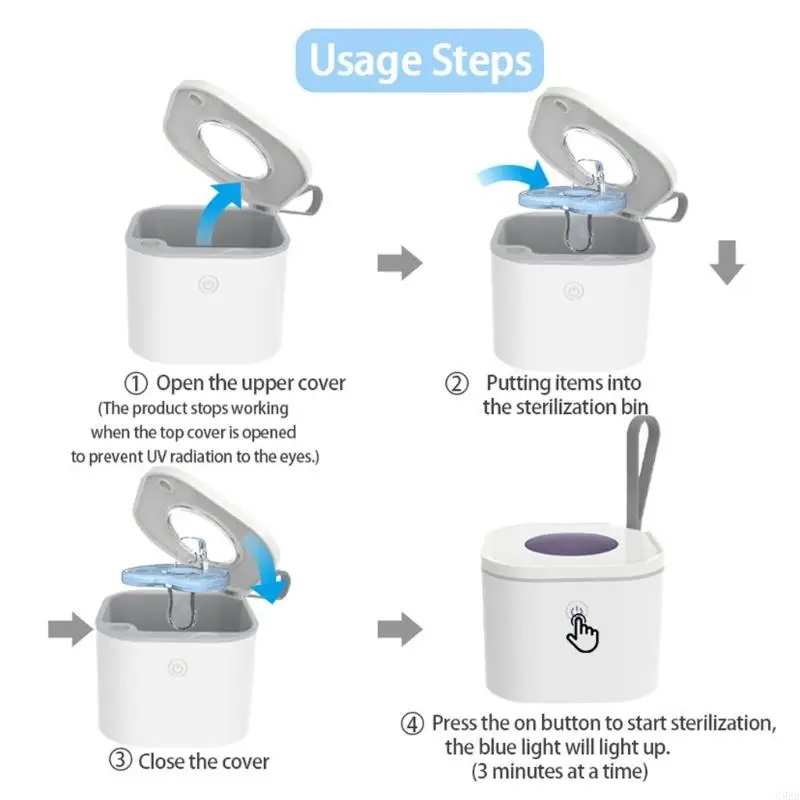 Usage Steps

① Open the upper cover
(The product stops working when the top cover is opened to prevent UV radiation to the eyes.)

② Putting items into the sterilization bin

③ Close the cover

④ Press the on button to start sterilization, the blue light will light up. (3 minutes at a time)