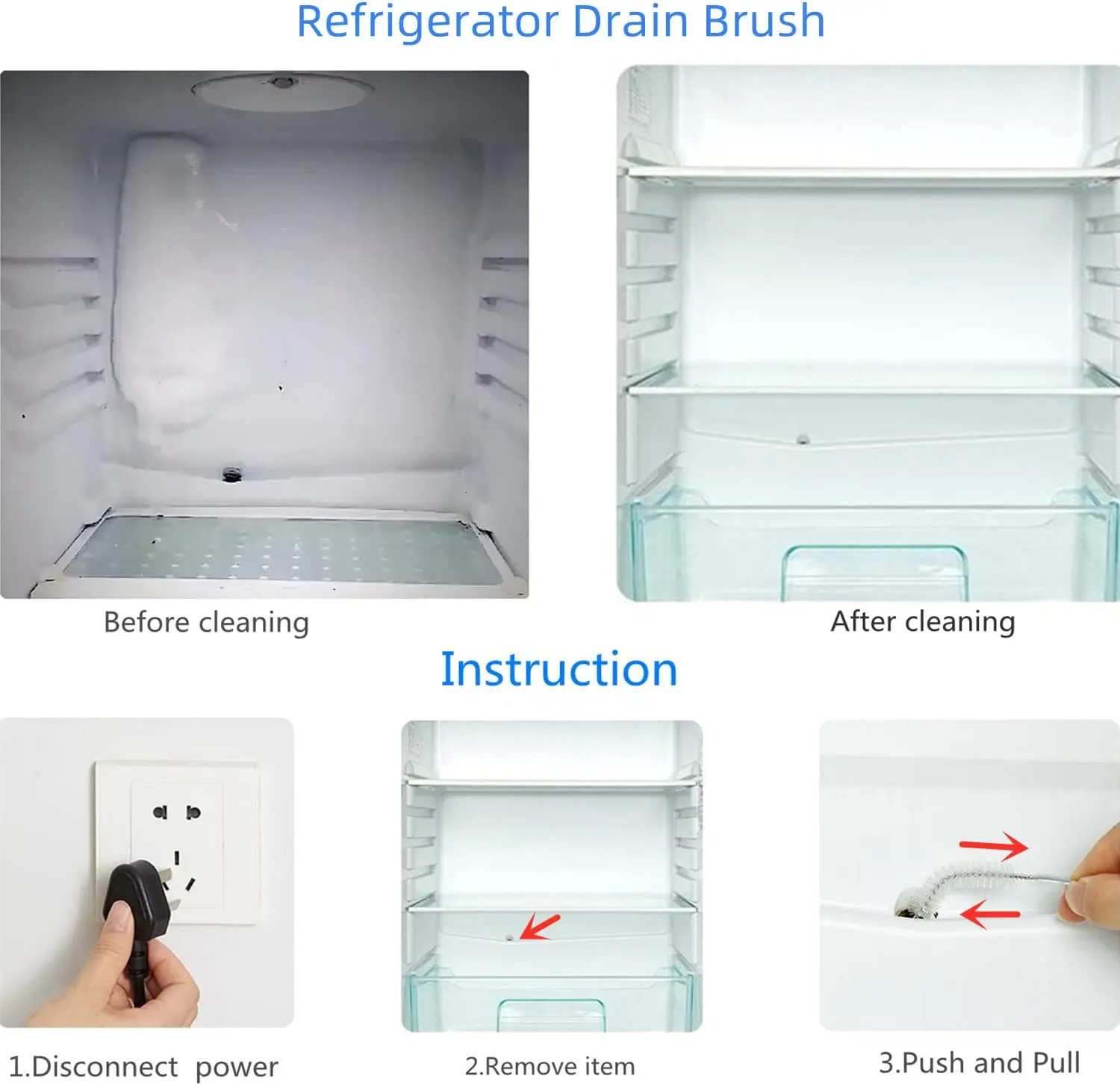 Refrigerator Drain Brush

Before cleaning

After cleaning

Instruction

1.Disconnect power

2.Remove item

3.Push and Pull