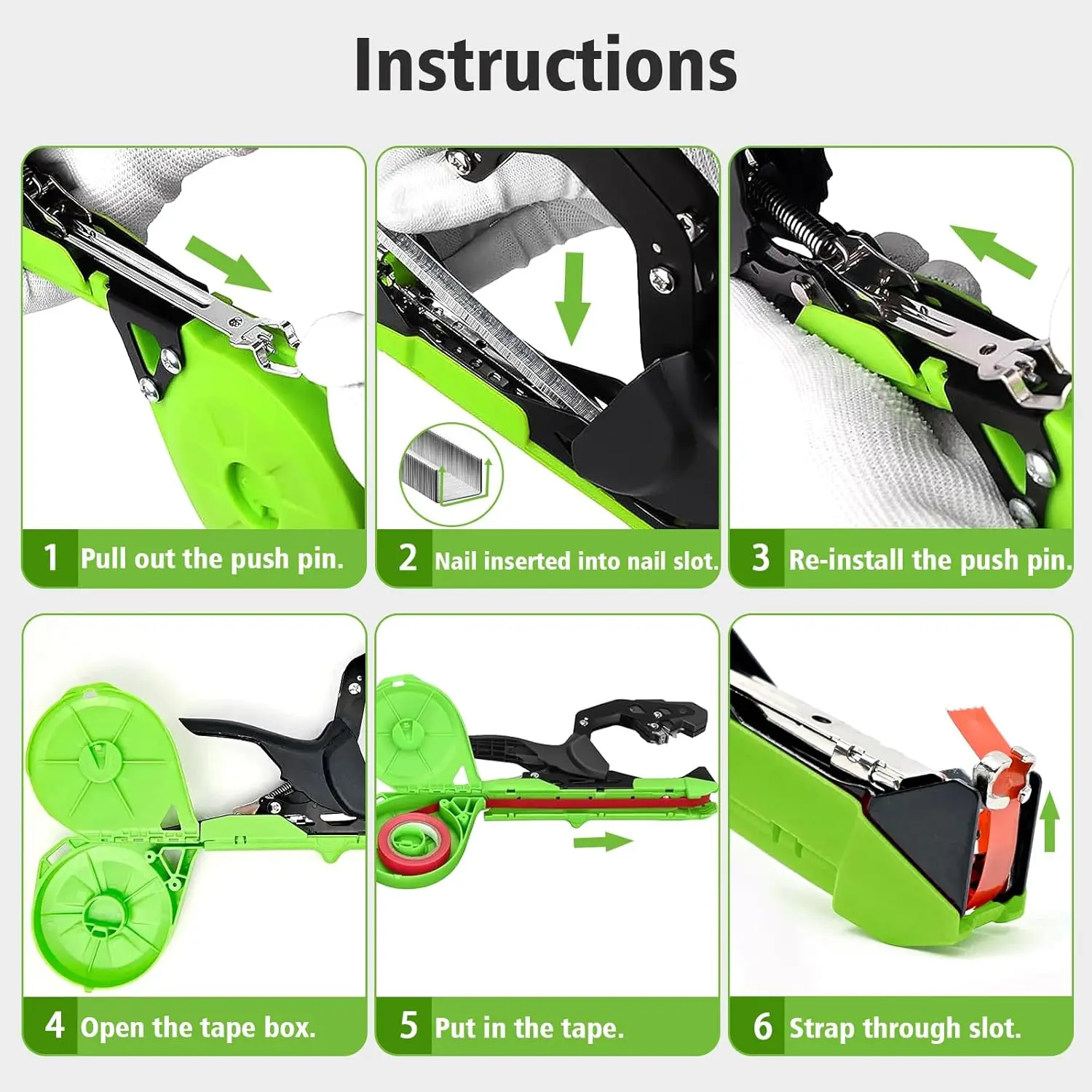 Instructions

1 Pull out the push pin.

2 Nail inserted into nail slot.

3 Re-install the push pin.

4 Open the tape box.

5 Put in the tape.

6 Strap through slot.