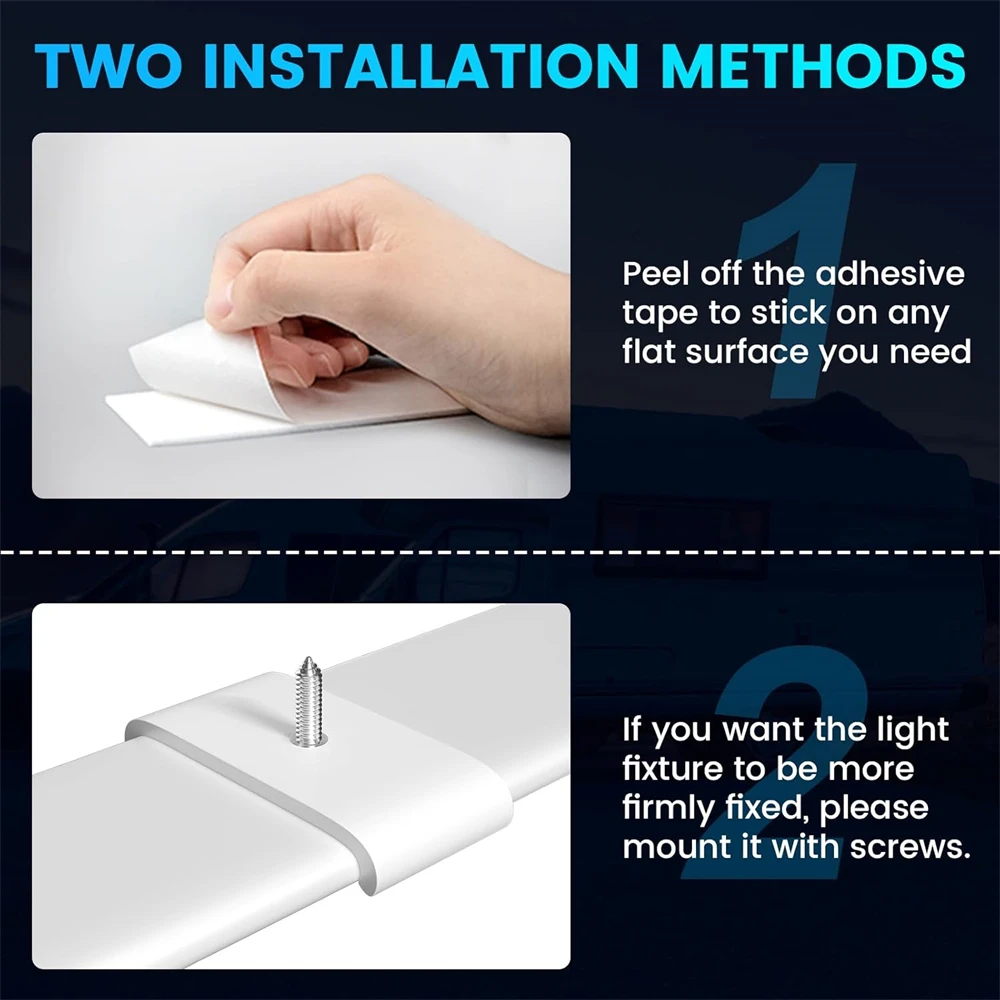 TWO INSTALLATION METHODS

1

Peel off the adhesive tape to stick on any flat surface you need

2

If you want the light fixture to be more firmly fixed, please mount it with screws.