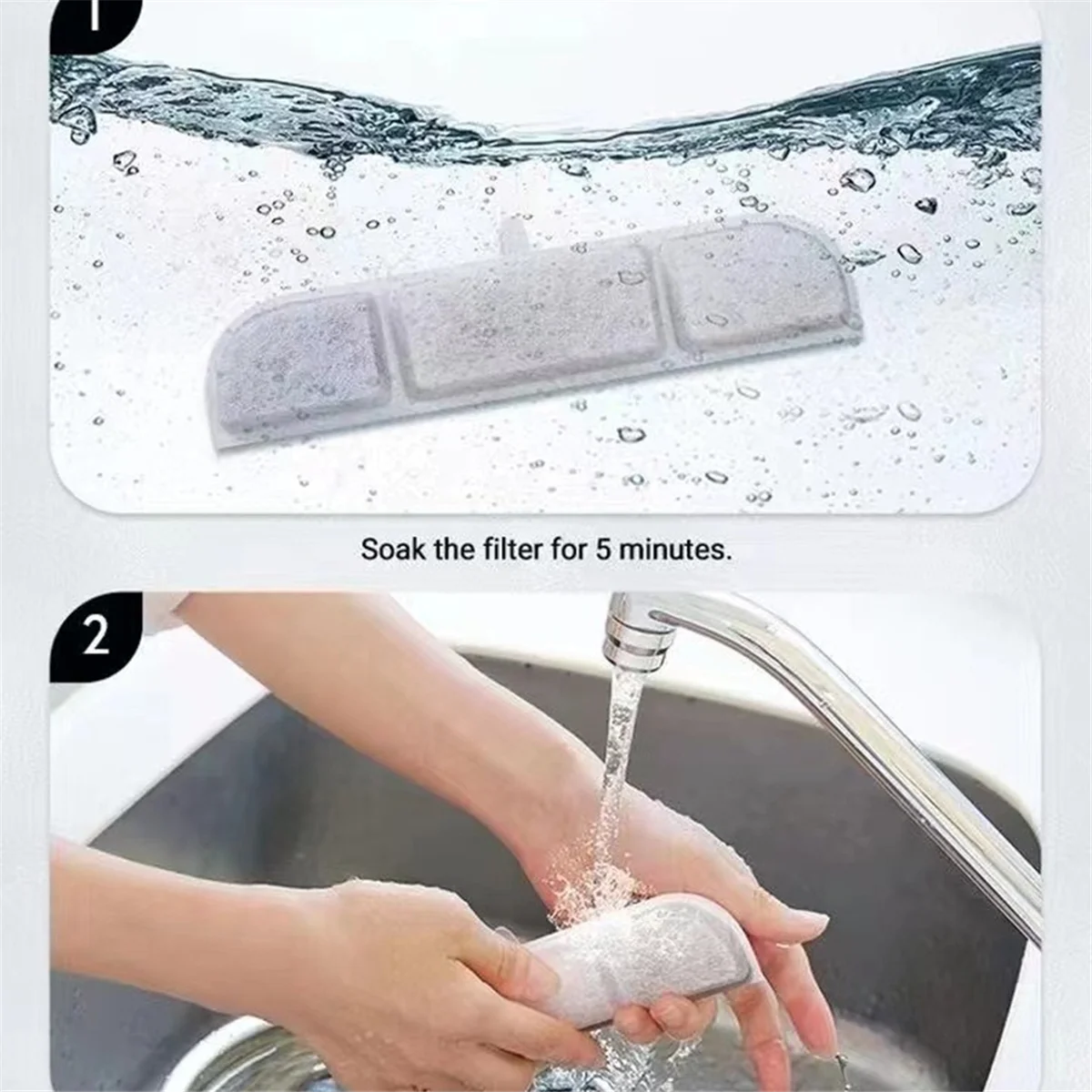 1

Soak the filter for 5 minutes.

2