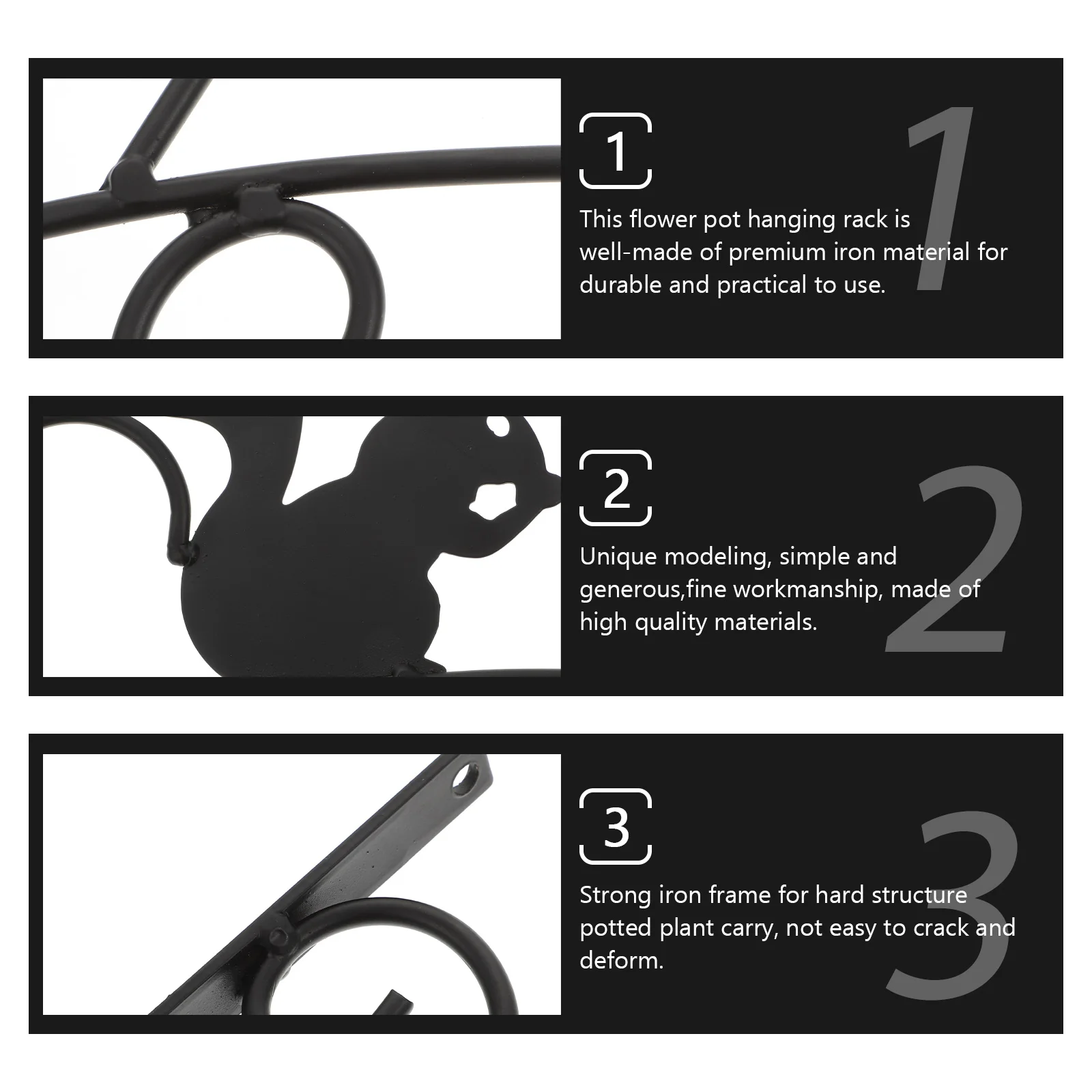 1

1

This flower pot hanging rack is well-made of premium iron material for durable and practical to use.

2

2

Unique modeling, simple and generous,fine workmanship, made of high quality materials.

3

3

Strong iron frame for hard structure potted plant carry, not easy to crack and deform.