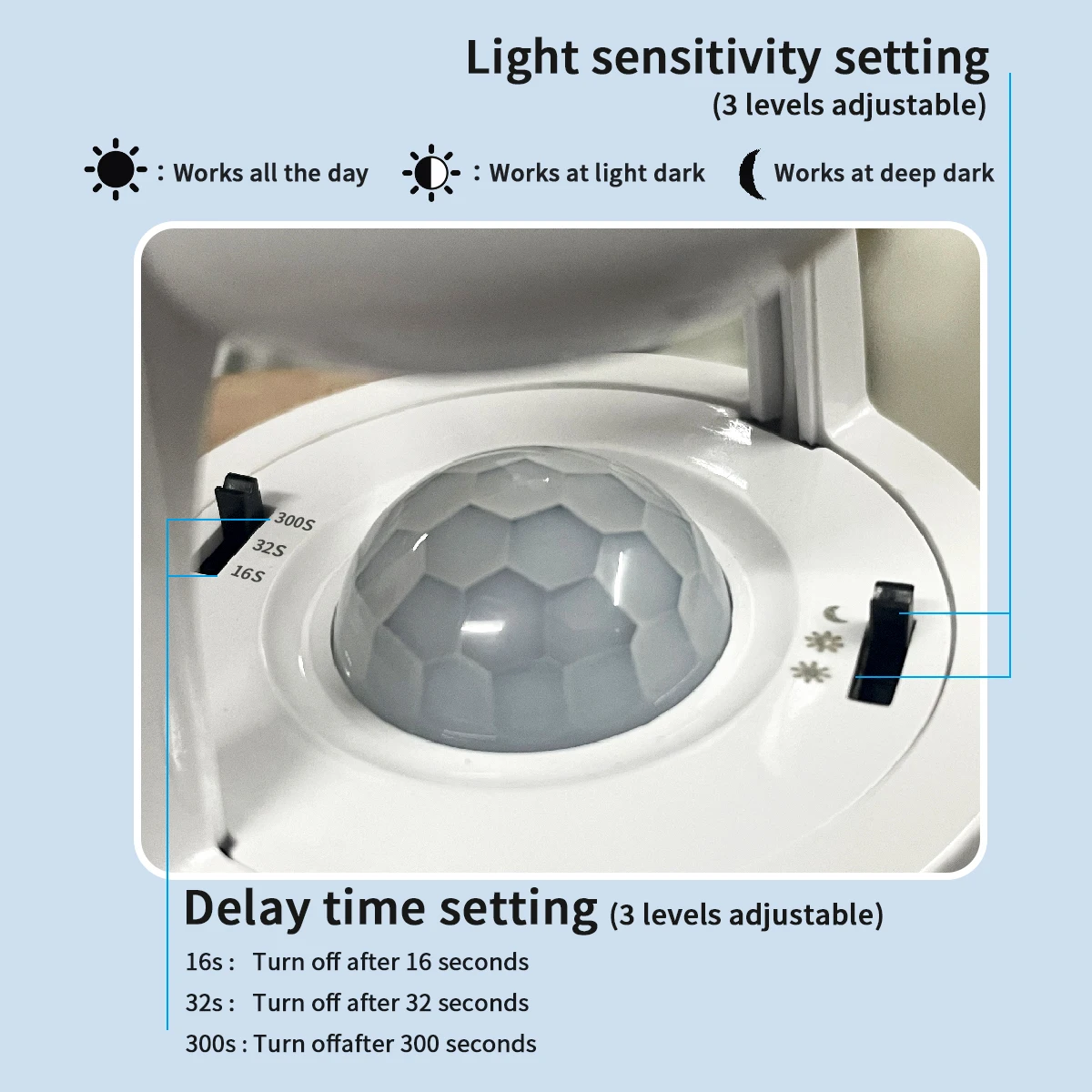 Light sensitivity setting
(3 levels adjustable)

: Works all the day : Works at light dark Works at deep dark

300S
32S
16S

Delay time setting (3 levels adjustable)

16s : Turn off after 16 seconds
32s : Turn off after 32 seconds
300s : Turn offafter 300 seconds