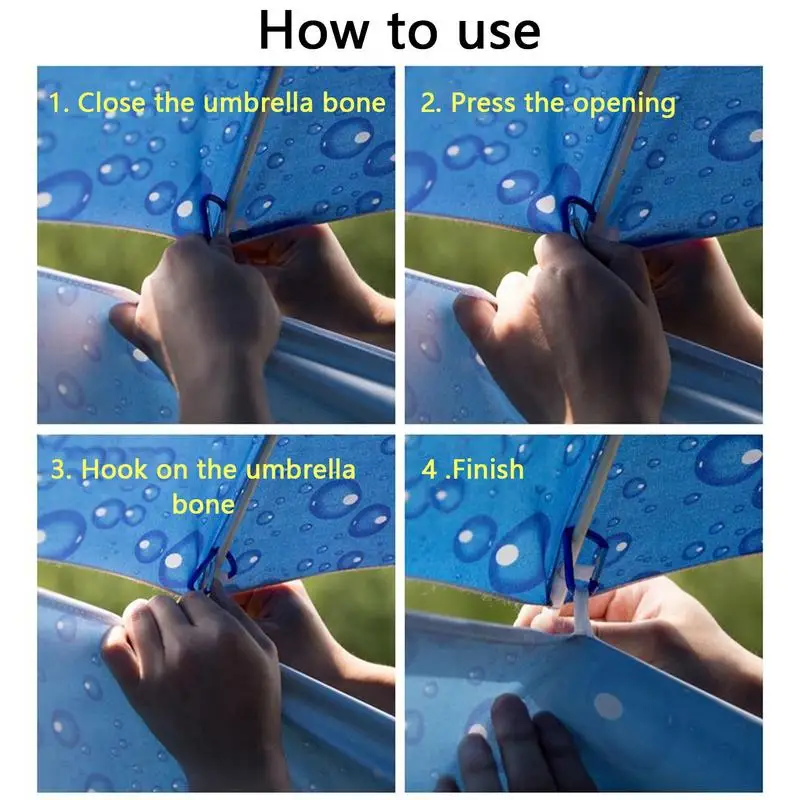 How to use

1. Close the umbrella bone

2. Press the opening

3. Hook on the umbrella bone

4 .Finish