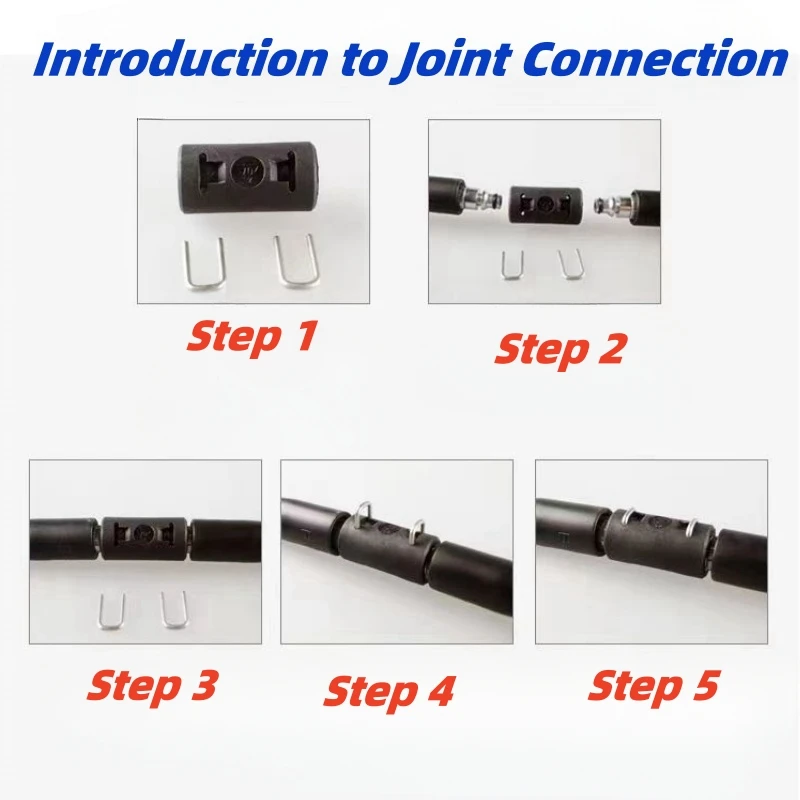 Introduction to Joint Connection

Step 1

Step 2

Step 3

Step 4

Step 5