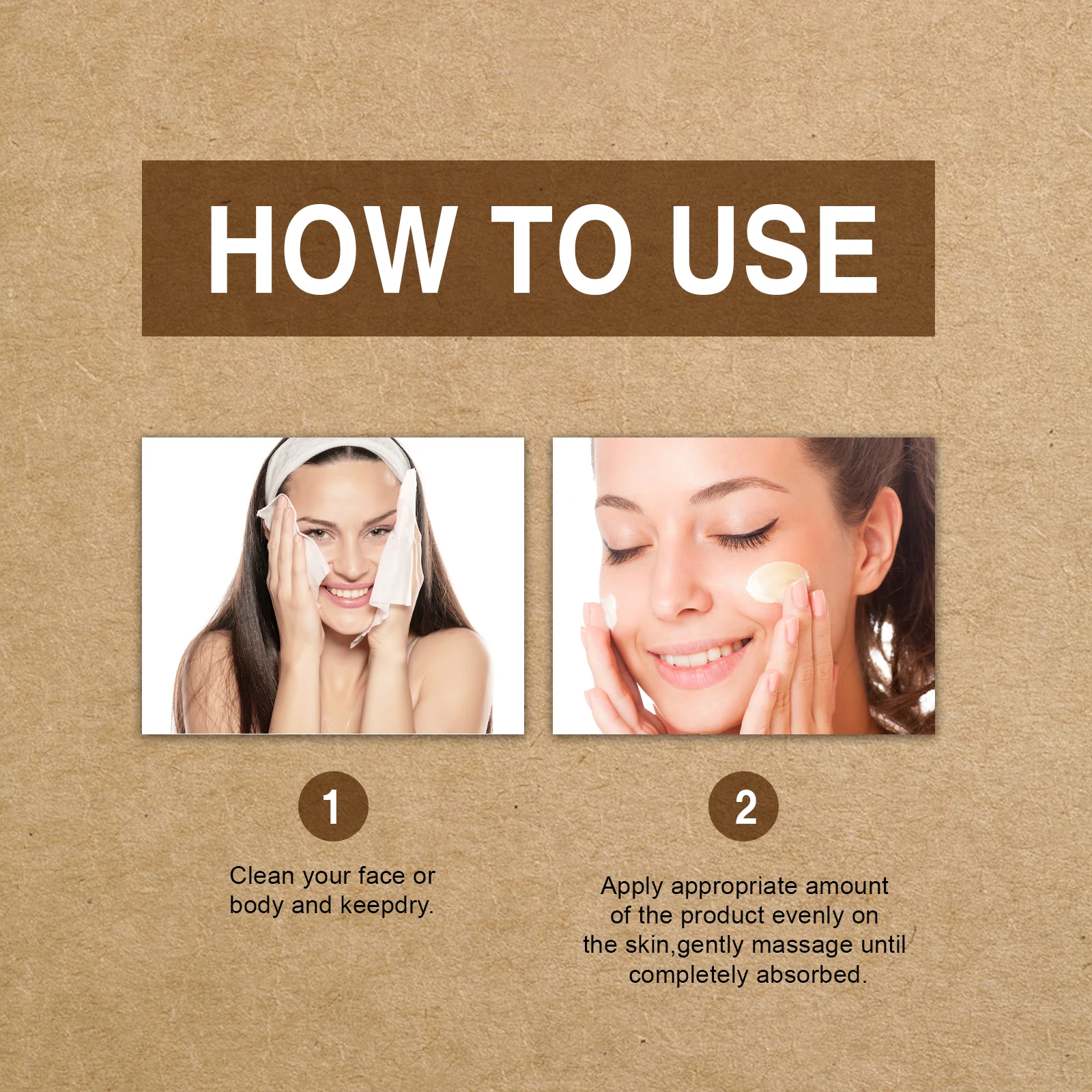 HOW TO USE

1

Clean your face or body and keepdry.

2

Apply appropriate amount of the product evenly on the skin,gently massage until completely absorbed.