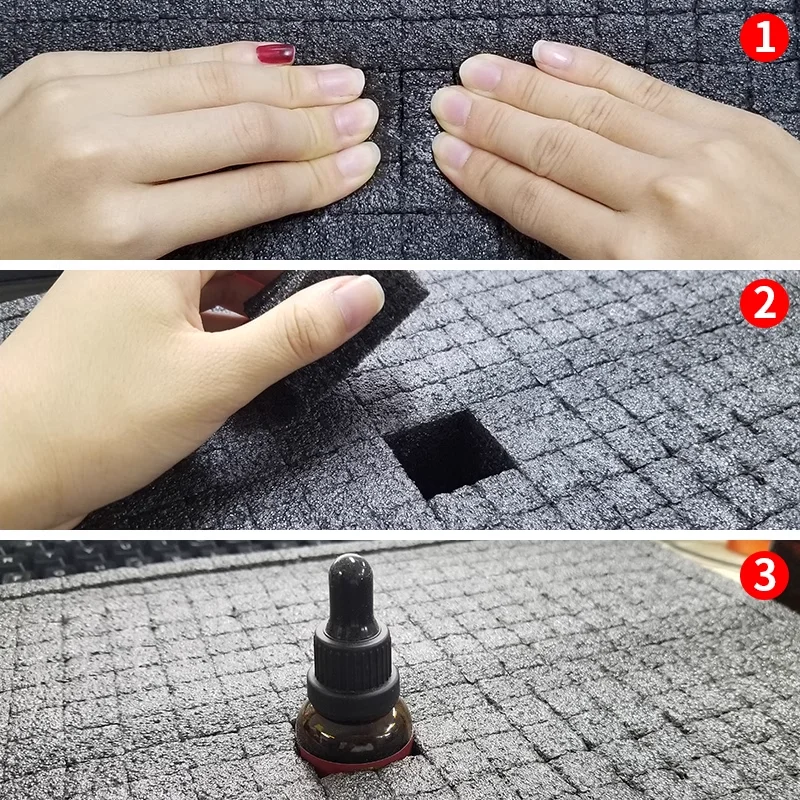 1

2

3