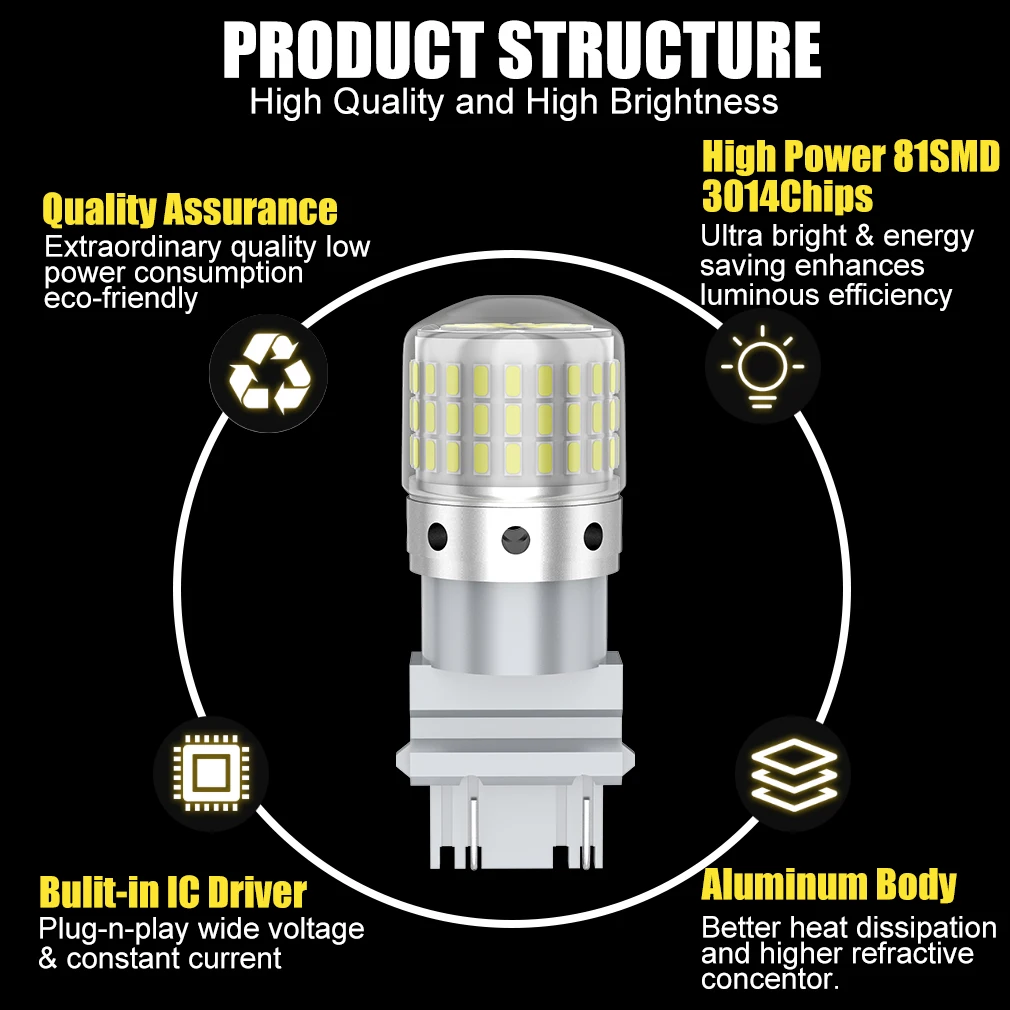 PRODUCT STRUCTURE
High Quality and High Brightness

Quality Assurance
Extraordinary quality low power consumption eco-friendly

High Power 81SMD 3014Chips
Ultra bright & energy saving enhances luminous efficiency

Bulit-in IC Driver
Plug-n-play wide voltage & constant current

Aluminum Body
Better heat dissipation and higher refractive concentor.