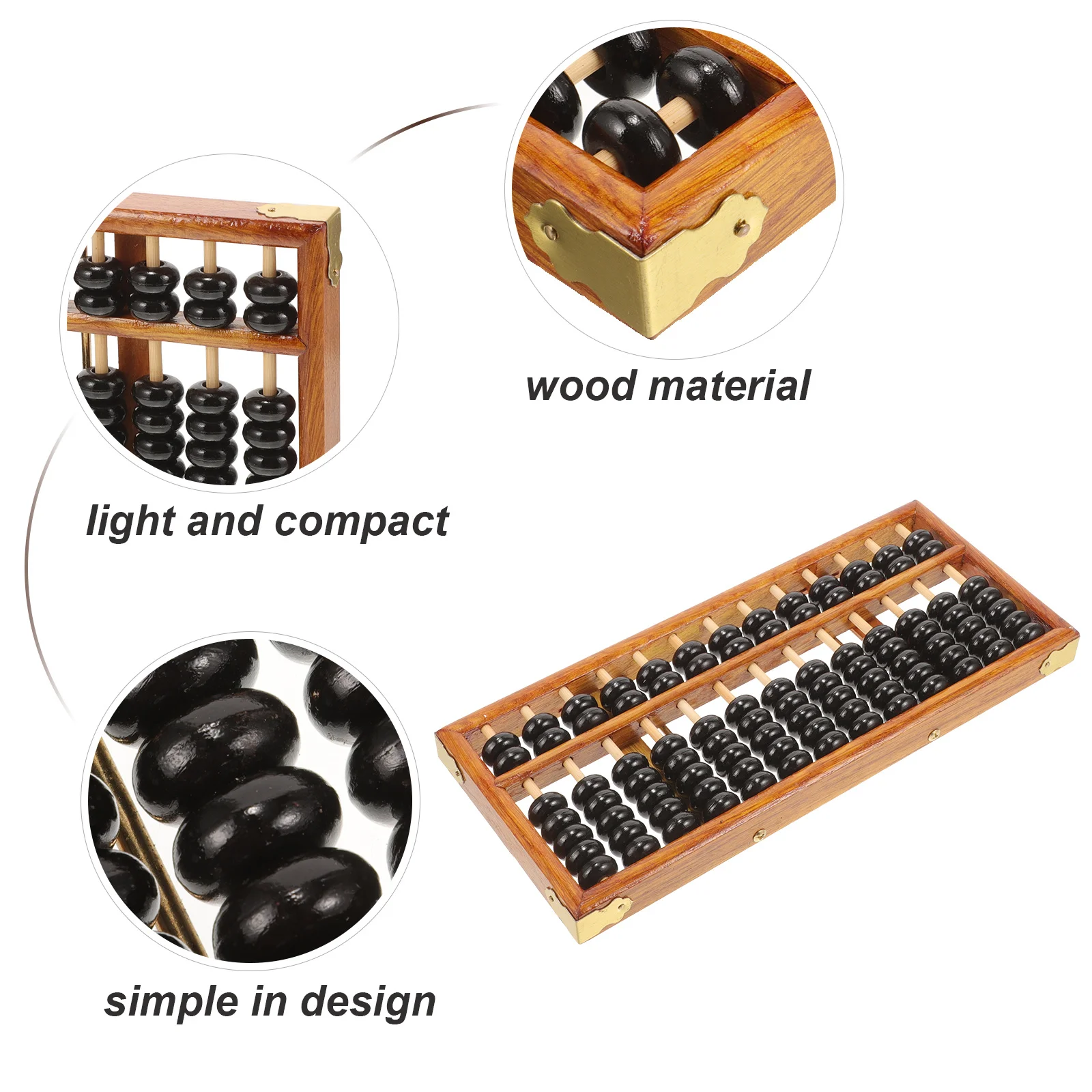 wood material

light and compact

simple in design