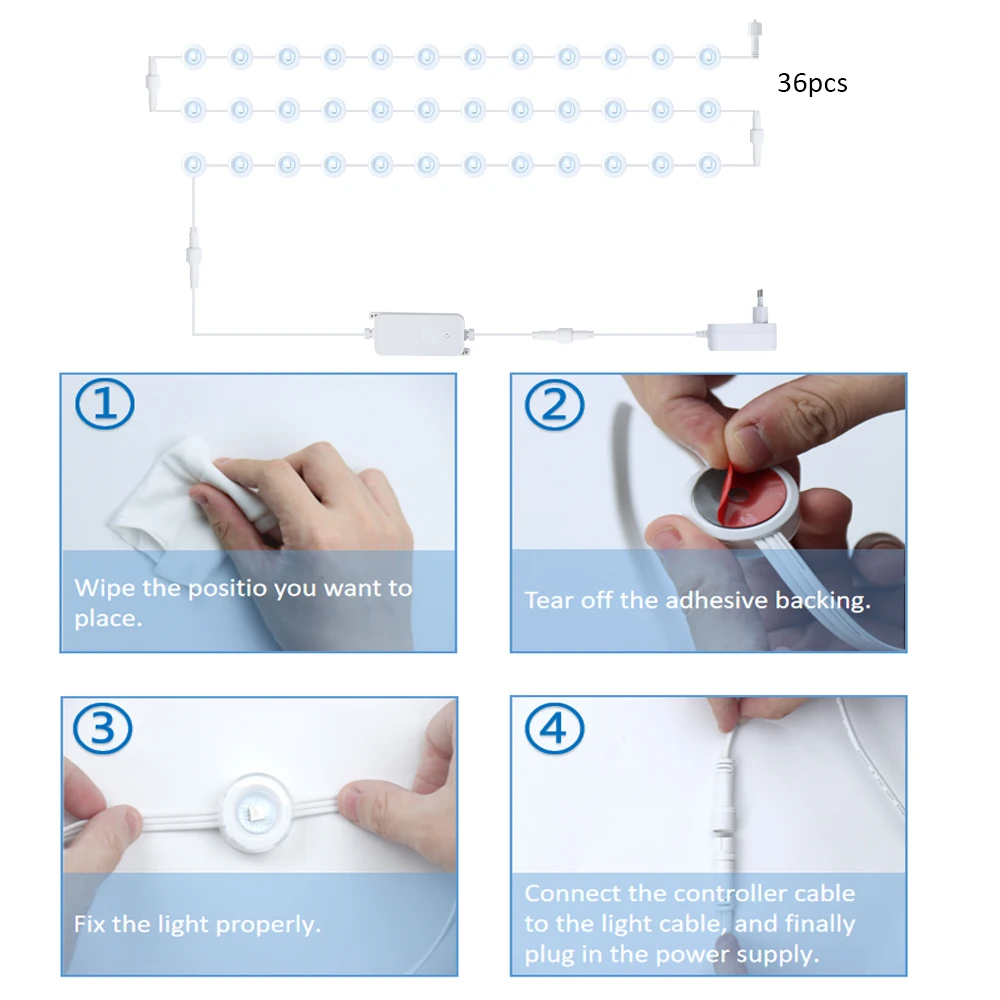 36pcs

①
Wipe the positio you want to place.

②
Tear off the adhesive backing.

③
Fix the light properly.

④
Connect the controller cable to the light cable, and finally plug in the power supply.