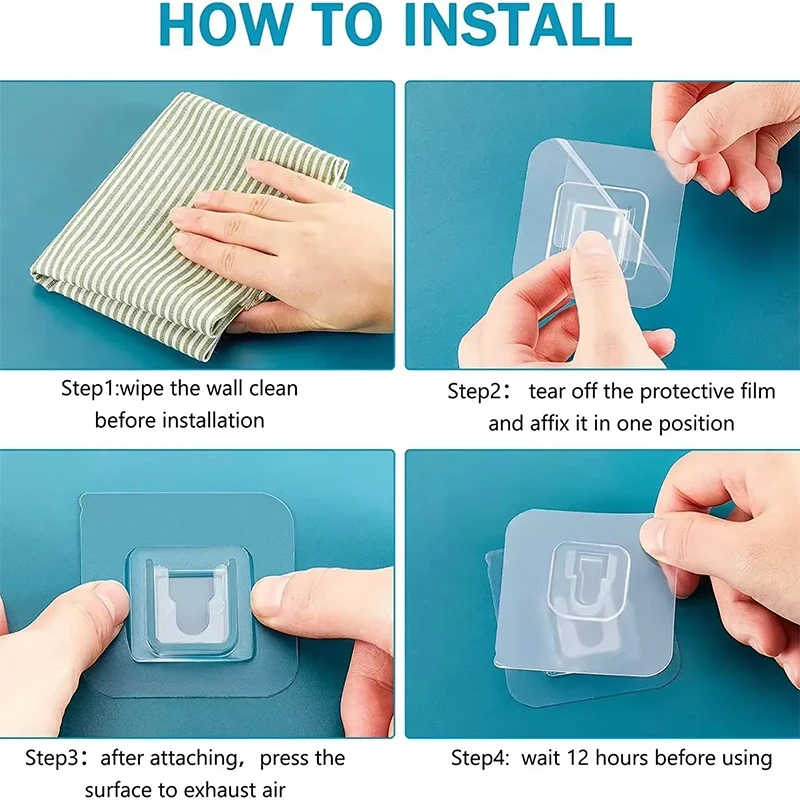 HOW TO INSTALL

Step1:wipe the wall clean before installation

Step2： tear off the protective film and affix it in one position

Step3：after attaching，press the surface to exhaust air

Step4: wait 12 hours before using