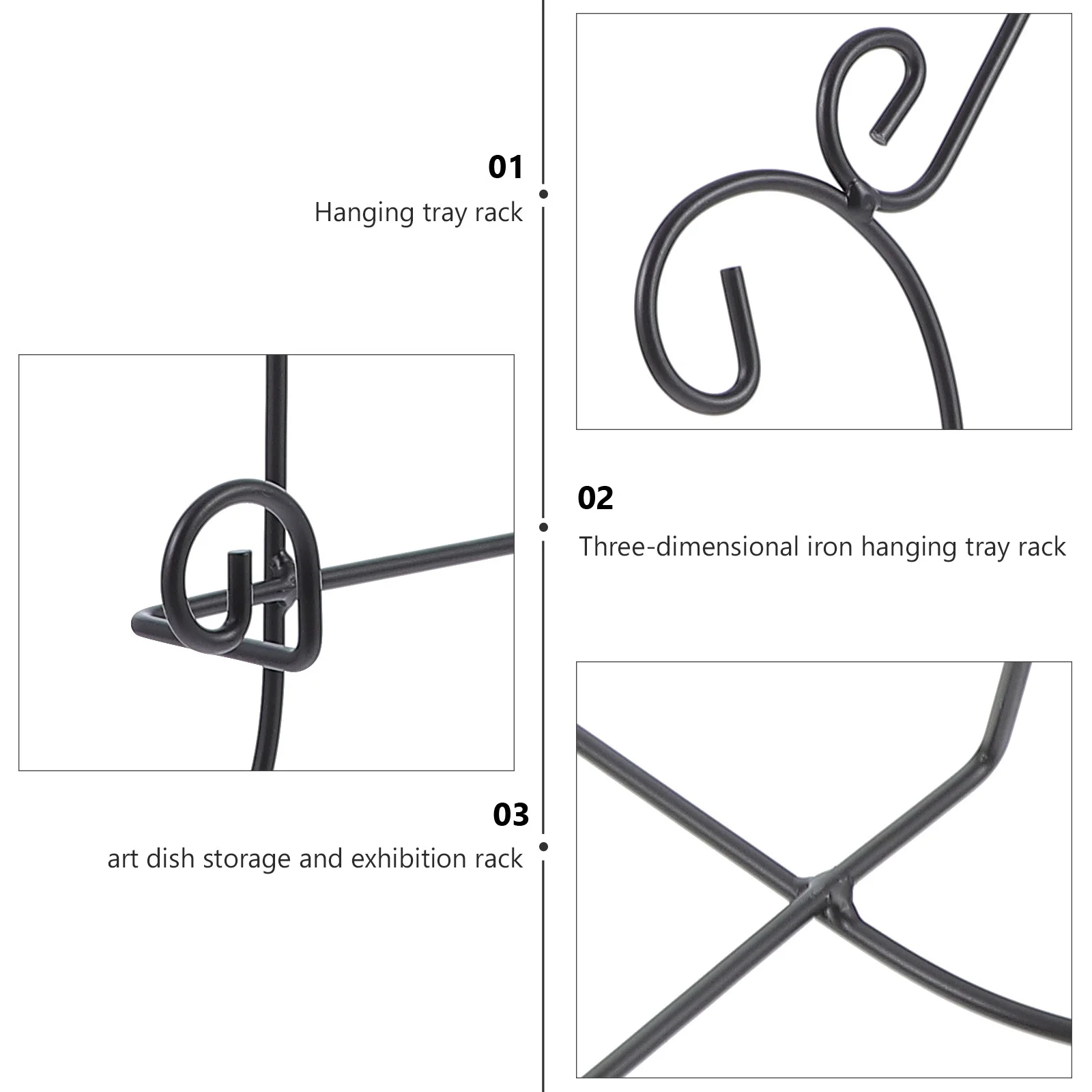 01
Hanging tray rack

02
Three-dimensional iron hanging tray rack

03
art dish storage and exhibition rack