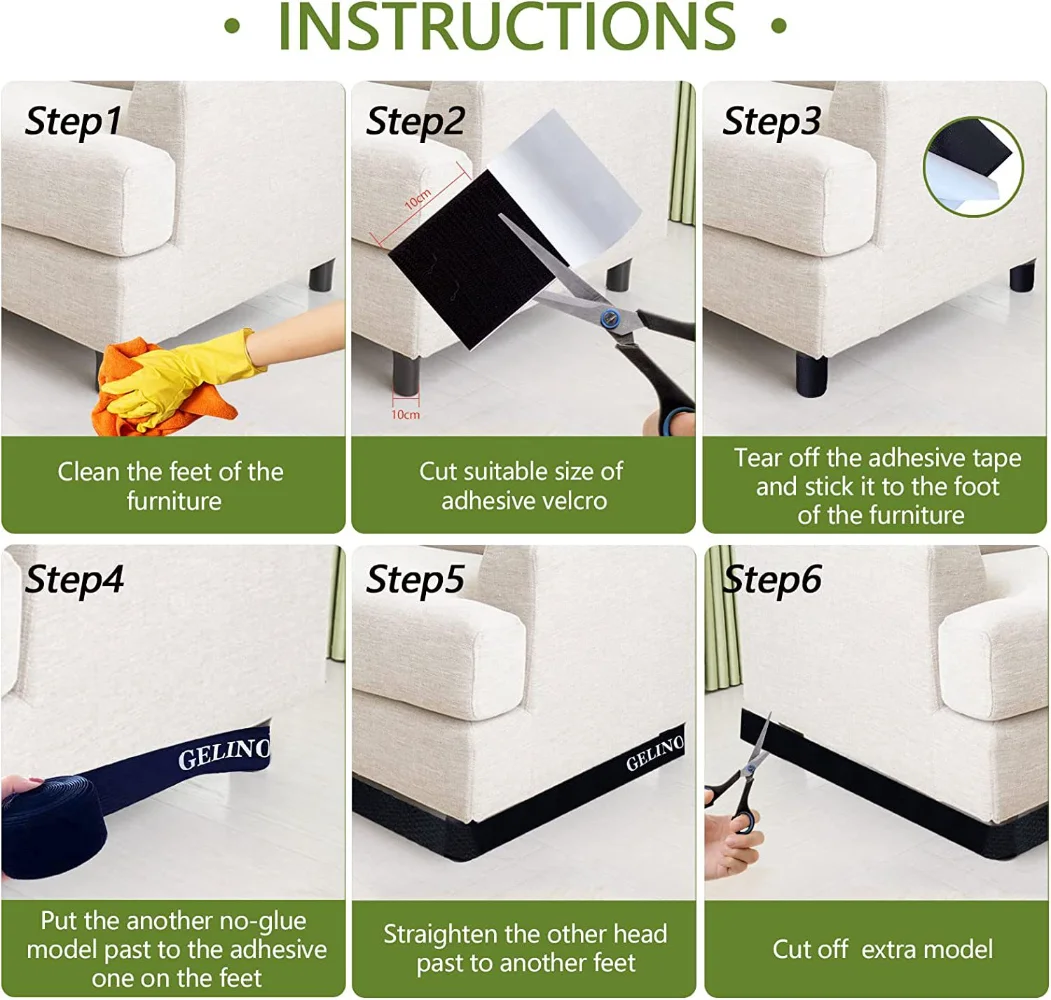 • INSTRUCTIONS •

Step1

Clean the feet of the furniture

Step2

10cm

10cm

Cut suitable size of adhesive velcro

Step3

Tear off the adhesive tape and stick it to the foot of the furniture

Step4

GELINO

Put the another no-glue model past to the adhesive one on the feet

Step5

GELINO

Straighten the other head past to another feet

Step6

Cut off extra model