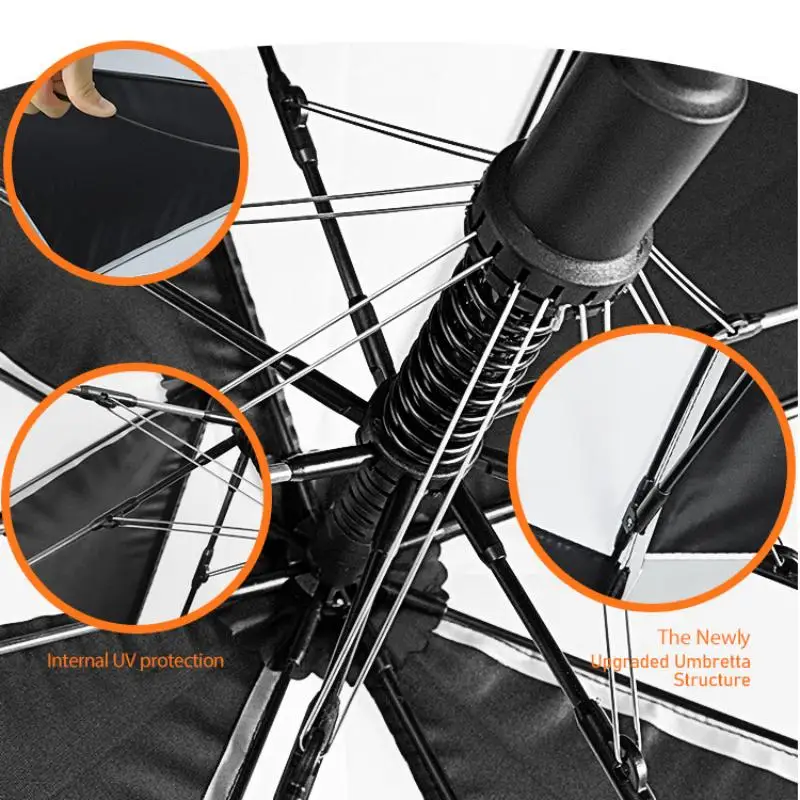 Internal UV protection

The Newly Upgraded Umbretta Structure