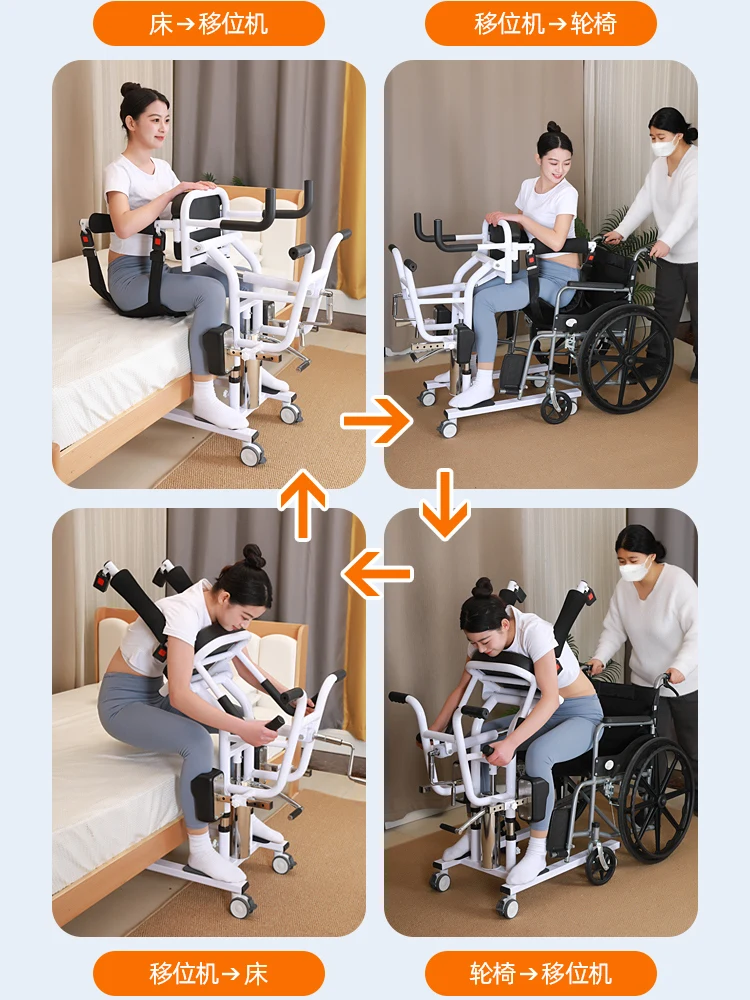 床→移位机

移位机→轮椅

移位机→床

轮椅→移位机