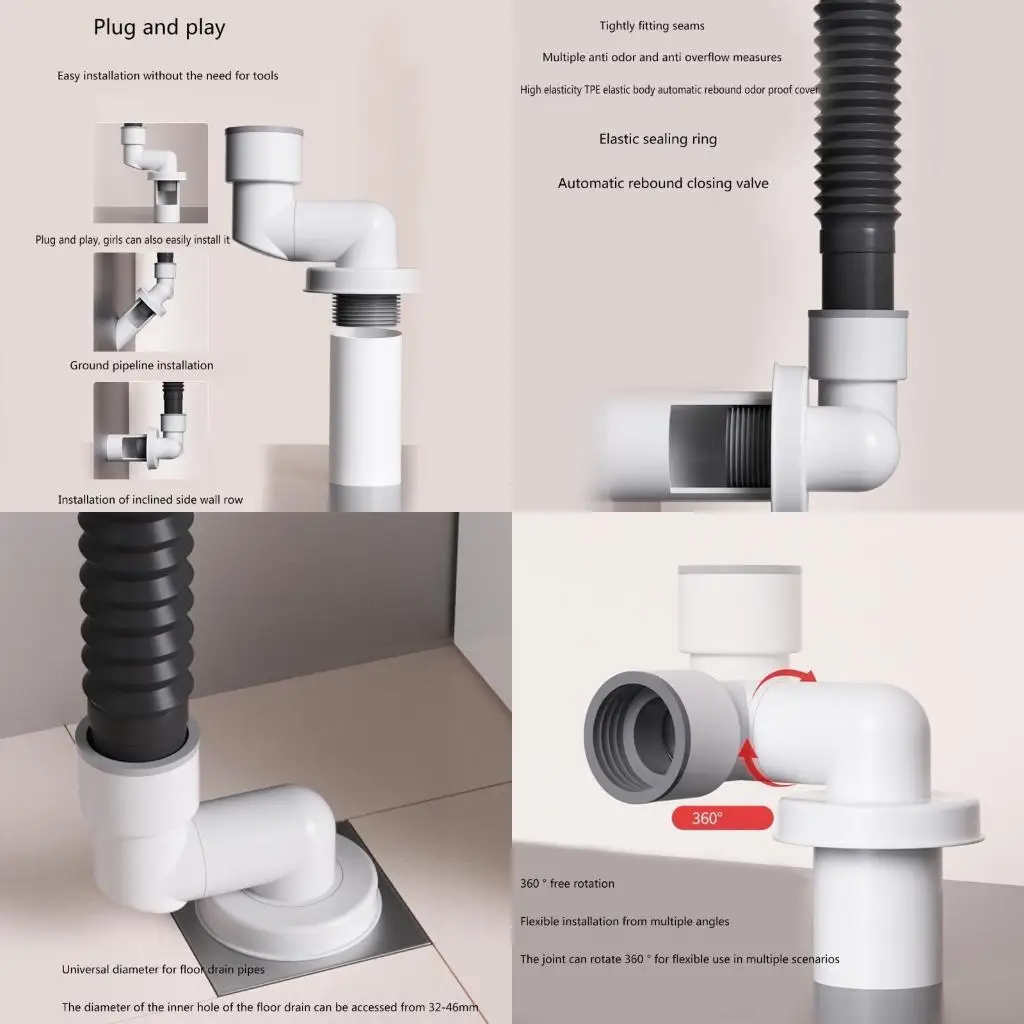 Plug and play

Easy installation without the need for tools

Plug and play, girls can also easily install it

Ground pipeline installation

Installation of inclined side wall row

Tightly fitting seams

Multiple anti odor and anti overflow measures

High elasticity TPE elastic body automatic rebound odor proof cover

Elastic sealing ring

Automatic rebound closing valve

Universal diameter for floor drain pipes

The diameter of the inner hole of the floor drain can be accessed from 32-46mm

360°

360 ° free rotation

Flexible installation from multiple angles

The joint can rotate 360 ° for flexible use in multiple scenarios