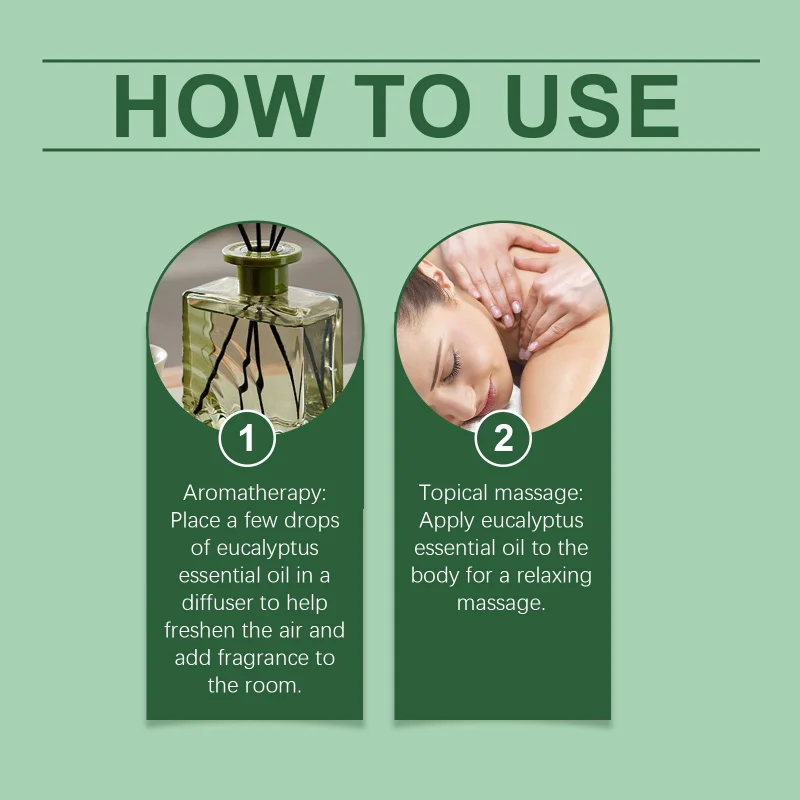 HOW TO USE

1

Aromatherapy: Place a few drops of eucalyptus essential oil in a diffuser to help freshen the air and add fragrance to the room.

2

Topical massage: Apply eucalyptus essential oil to the body for a relaxing massage.