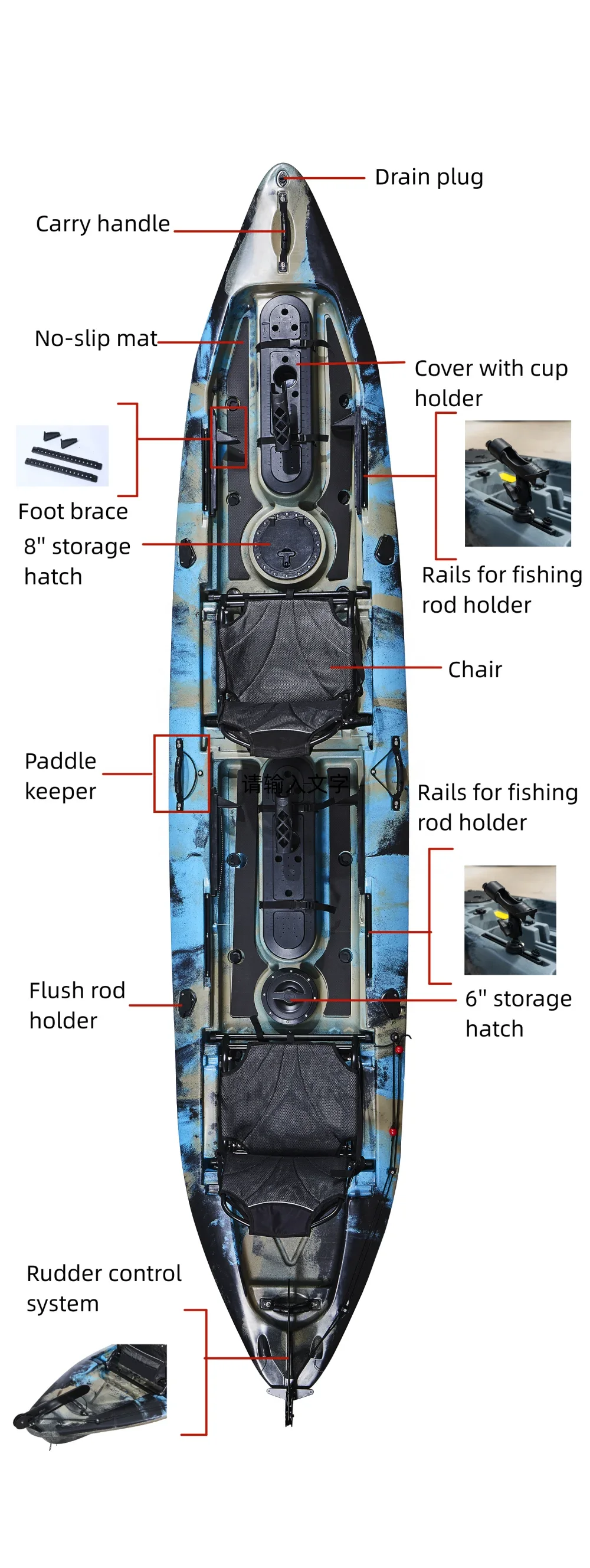 Drain plug

Carry handle

No-slip mat

Cover with cup holder

Foot brace

8" storage hatch

Rails for fishing rod holder

Chair

Paddle keeper

请输入文字

Rails for fishing rod holder

Flush rod holder

6" storage hatch

Rudder control system