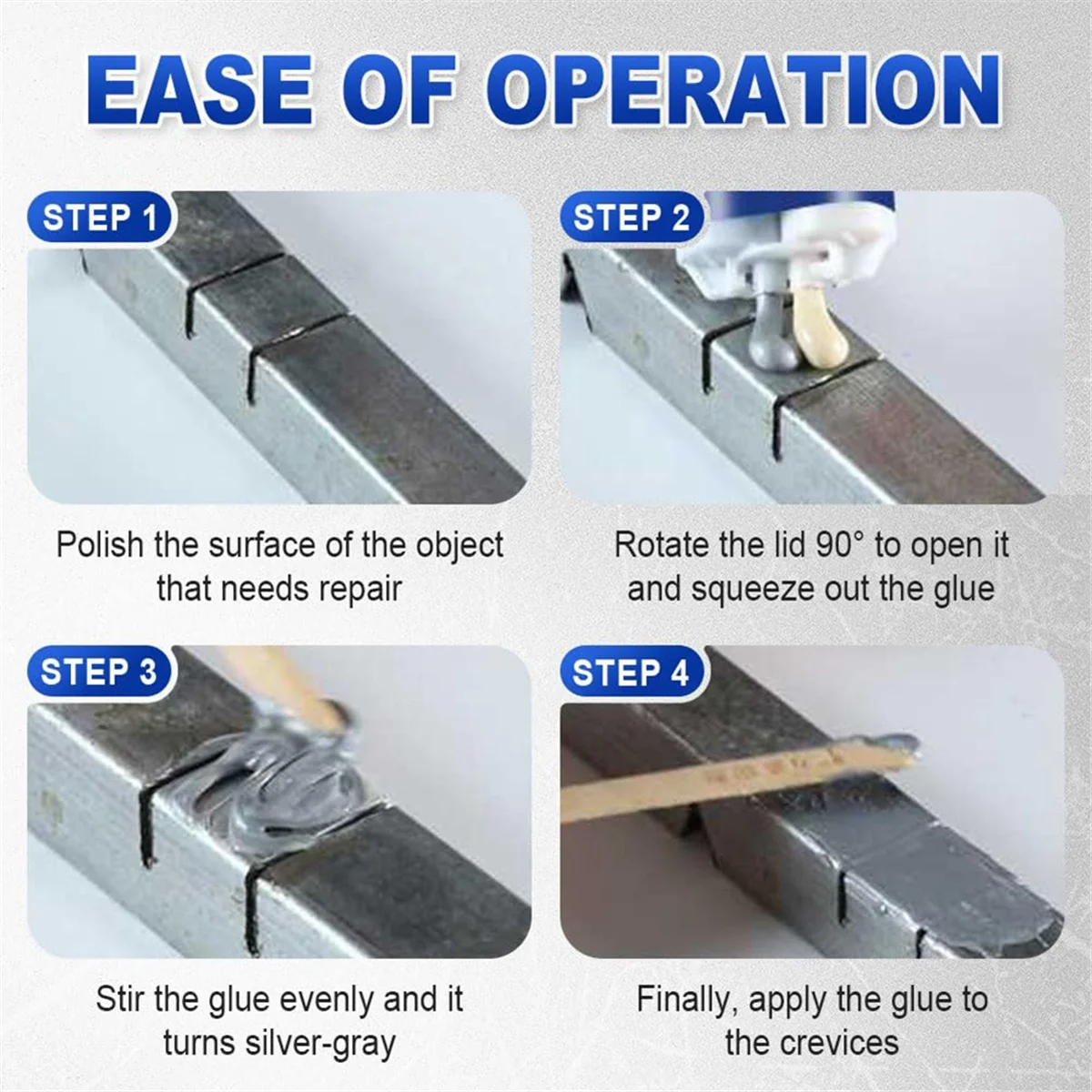 EASE OF OPERATION

STEP 1

Polish the surface of the object that needs repair

STEP 2

Rotate the lid 90° to open it and squeeze out the glue

STEP 3

Stir the glue evenly and it turns silver-gray

STEP 4

Finally, apply the glue to the crevices