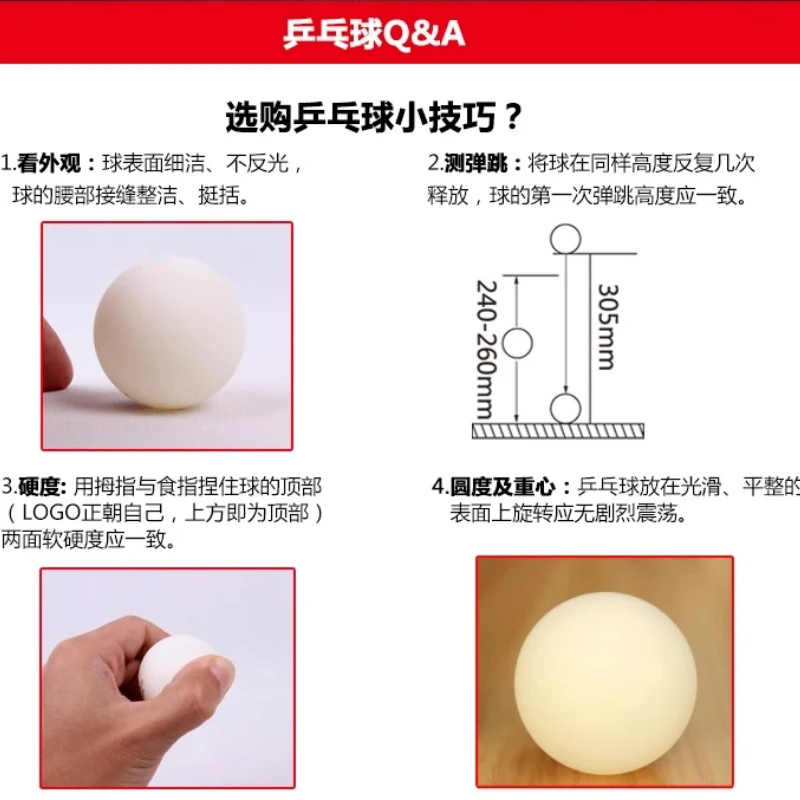 乒乓球Q&A

选购乒乓球小技巧？

1.看外观：球表面细洁、不反光，球的腰部接缝整洁、挺括。

2.测弹跳：将球在同样高度反复几次释放，球的第一次弹跳高度应一致。

240-260mm

305mm

3.硬度: 用拇指与食指捏住球的顶部（LOGO正朝自己，上方即为顶部）两面软硬度应一致。

4.圆度及重心：乒乓球放在光滑、平整的表面上旋转应无剧烈震荡。