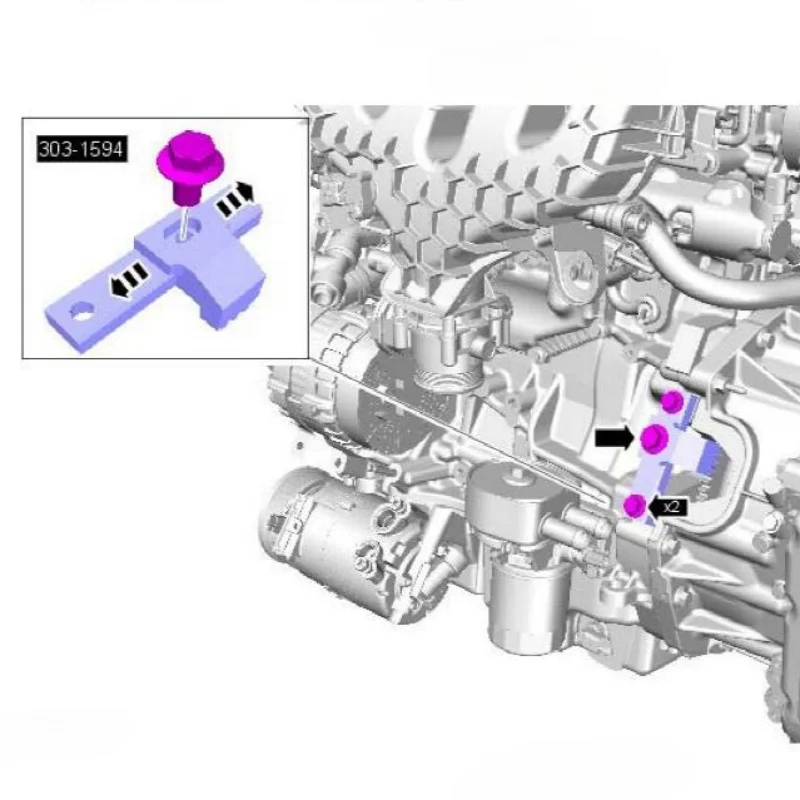 303-1594

x2