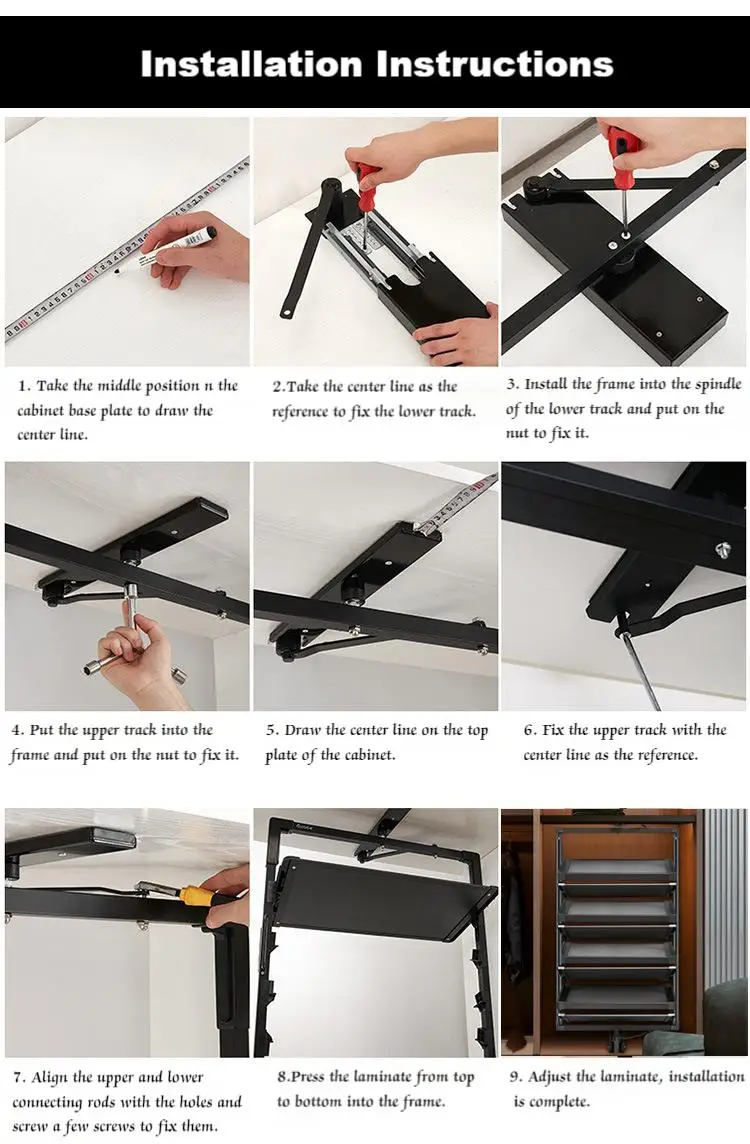 Installation Instructions

1. Take the middle position n the cabinet base plate to draw the center line.

2.Take the center line as the reference to fix the lower track.

3. Install the frame into the spindle of the lower track and put on the nut to fix it.

4. Put the upper track into the frame and put on the nut to fix it.

5. Draw the center line on the top plate of the cabinet.

6. Fix the upper track with the center line as the reference.

7. Align the upper and lower connecting rods with the holes and screw a few screws to fix them.

8.Press the laminate from top to bottom into the frame.

9. Adjust the laminate, installation is complete.