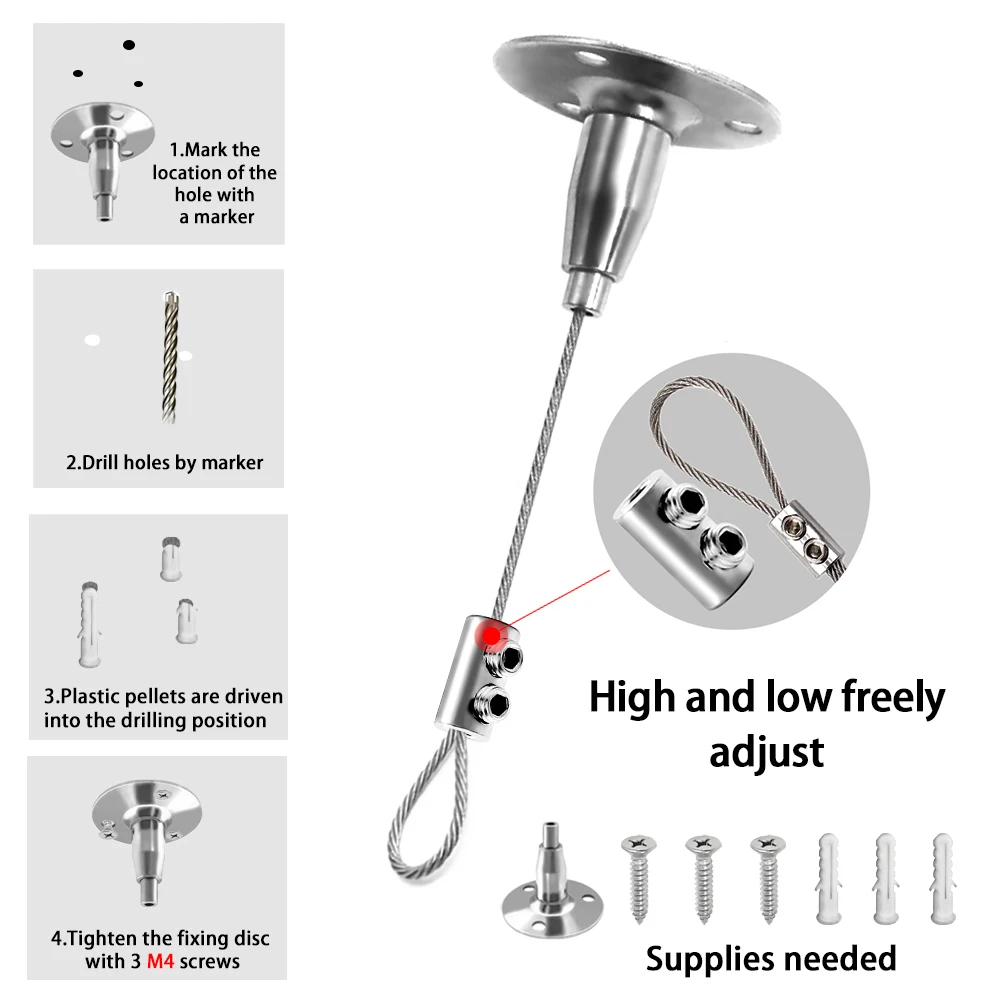 1.Mark the location of the hole with a marker

2.Drill holes by marker

3.Plastic pellets are driven into the drilling position

4.Tighten the fixing disc with 3 M4 screws

High and low freely adjust

Supplies needed