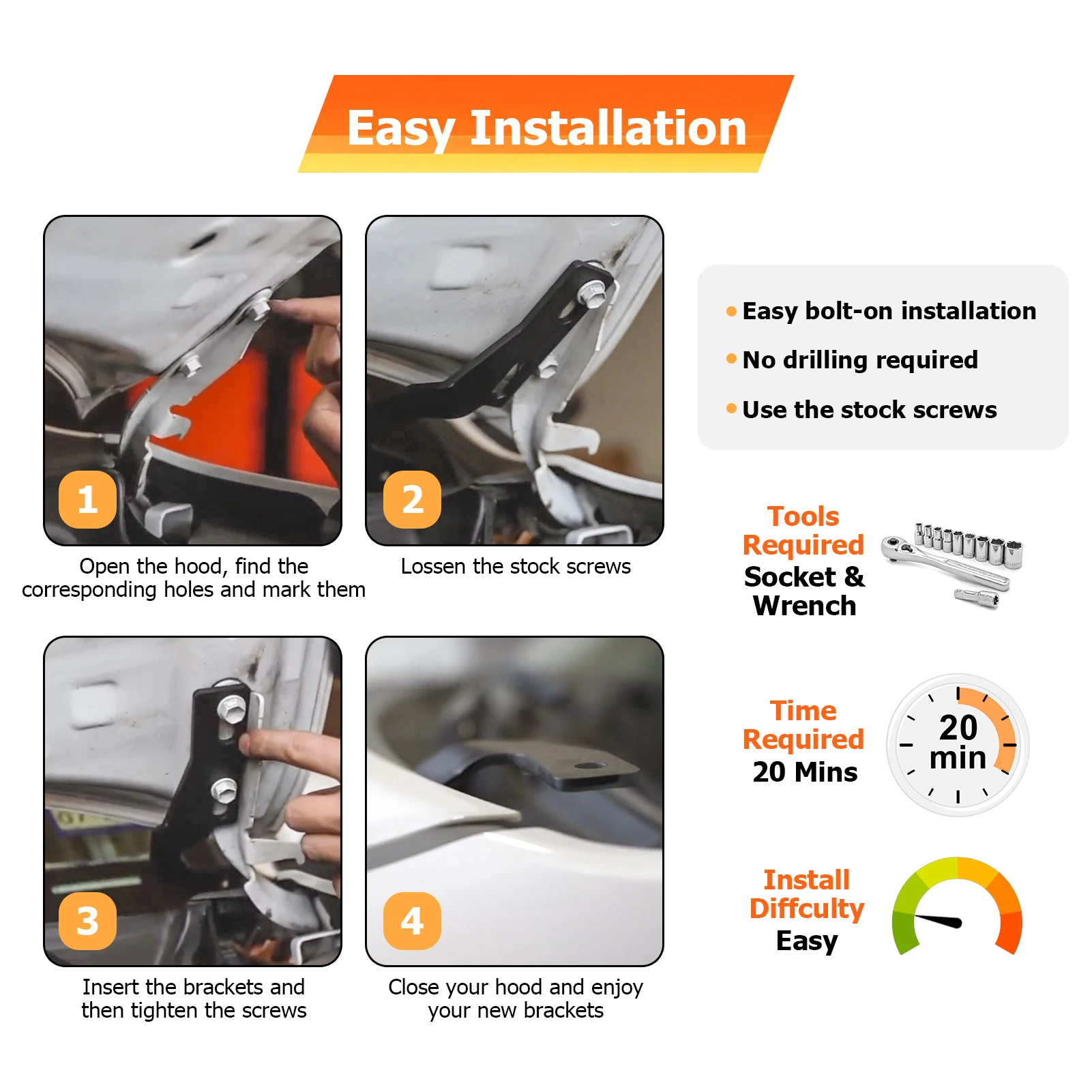 Easy Installation

1

Open the hood, find the corresponding holes and mark them

2

Lossen the stock screws

3

Insert the brackets and then tighten the screws

4

Close your hood and enjoy your new brackets

• Easy bolt-on installation
• No drilling required
• Use the stock screws

Tools Required
Socket & Wrench

Time Required
20 Mins

20 min

Install Diffculty
Easy